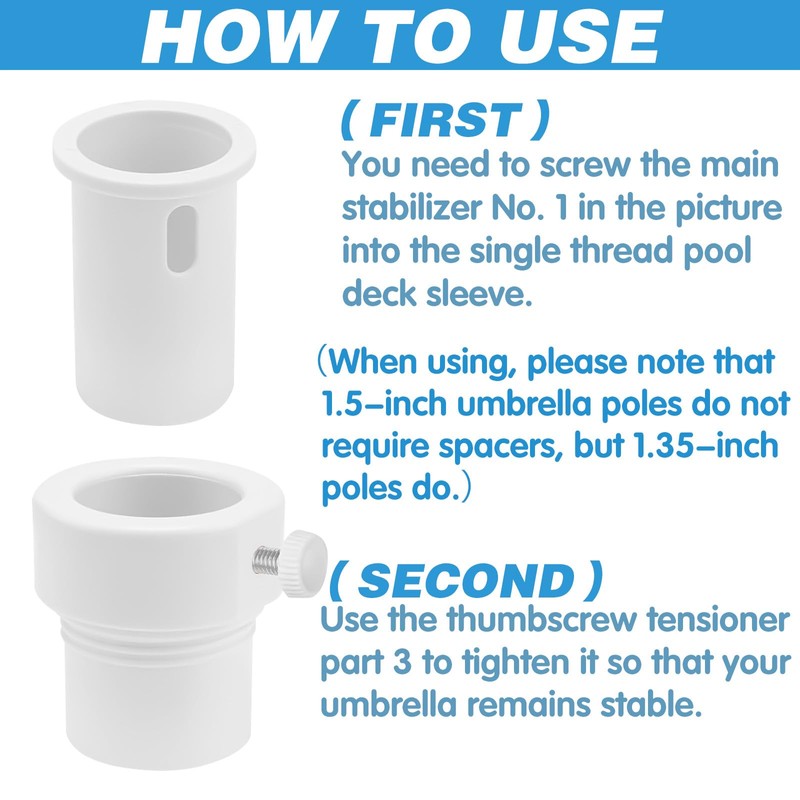 HOW TO USE

( FIRST )
You need to screw the main stabilizer No. 1 in the picture into the single thread pool deck sleeve.

(When using, please note that 1.5–inch umbrella poles do not require spacers, but 1.35–inch poles do.)

( SECOND )
Use the thumbscrew tensioner part 3 to tighten it so that your umbrella remains stable.