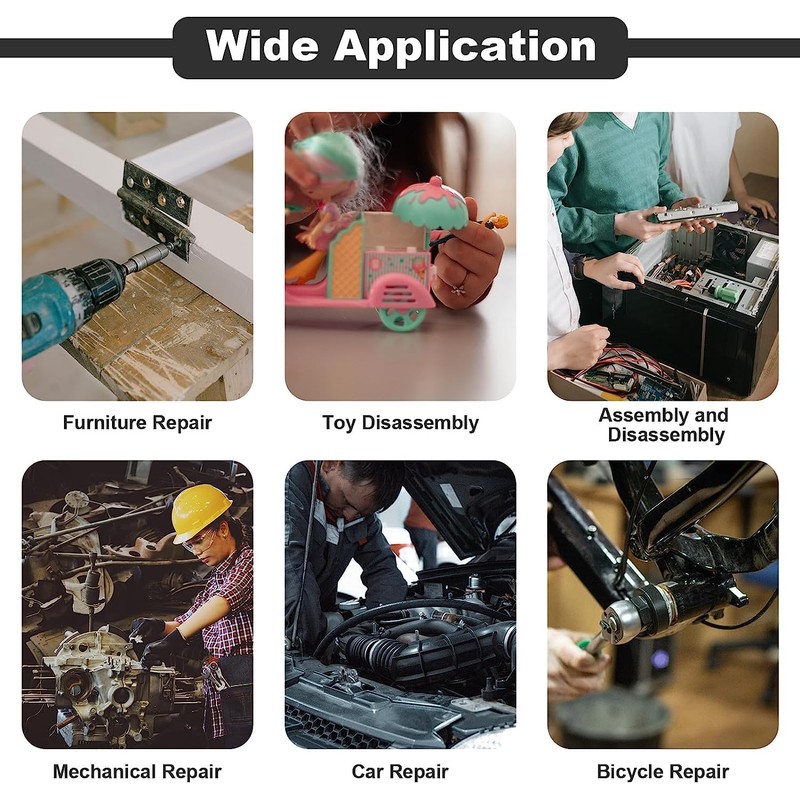 Wide Application

Furniture Repair

Toy Disassembly

Assembly and Disassembly

Mechanical Repair

Car Repair

Bicycle Repair