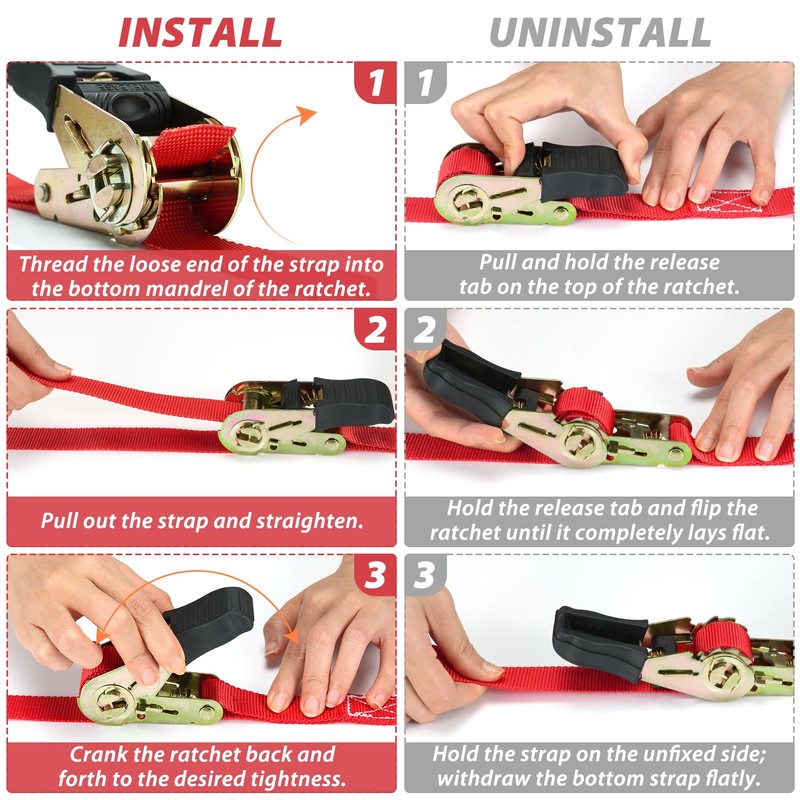 INSTALL

1

Thread the loose end of the strap into the bottom mandrel of the ratchet.

2

Pull out the strap and straighten.

3

Crank the ratchet back and forth to the desired tightness.

UNINSTALL

1

Pull and hold the release tab on the top of the ratchet.

2

Hold the release tab and flip the ratchet until it completely lays flat.

3

Hold the strap on the unfixed side; withdraw the bottom strap flatly.