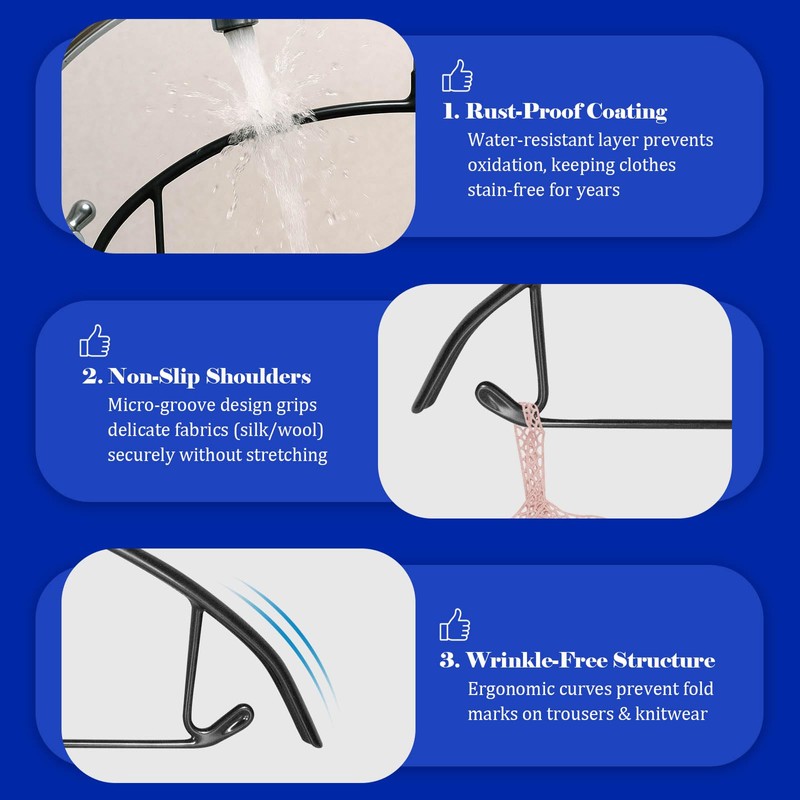 1. Rust-Proof Coating
Water-resistant layer prevents oxidation, keeping clothes stain-free for years

2. Non-Slip Shoulders
Micro-groove design grips delicate fabrics (silk/wool) securely without stretching

3. Wrinkle-Free Structure
Ergonomic curves prevent fold marks on trousers & knitwear