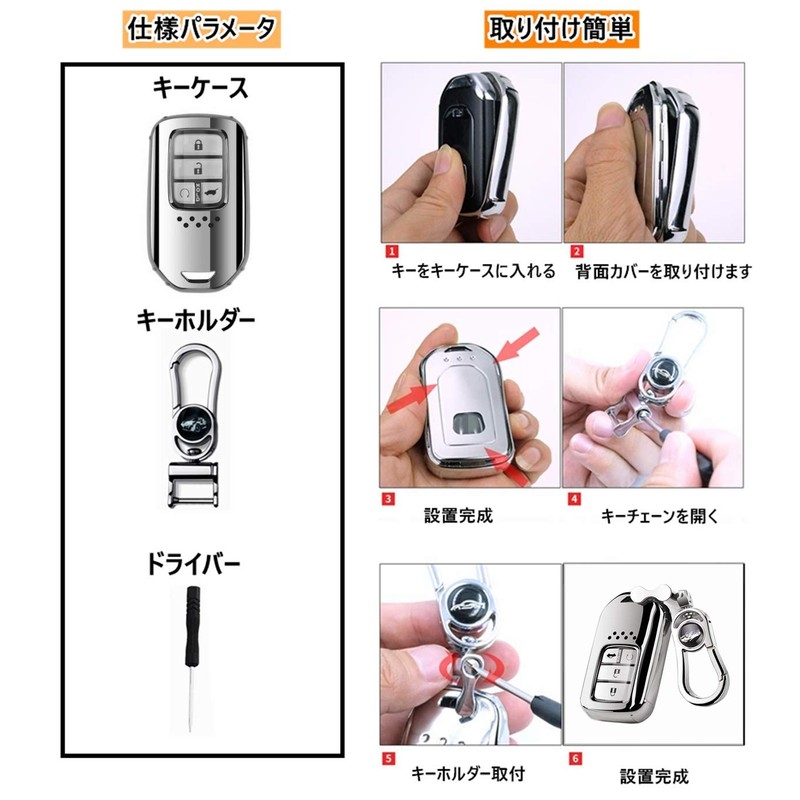 仕様パラメータ

キーケース

キーホルダー

ドライバー

取り付け簡単

1
キーをキーケースに入れる

2
背面カバーを取り付けます

3
設置完成

4
キーチェーンを開く

5
キーホルダー取付

6
設置完成