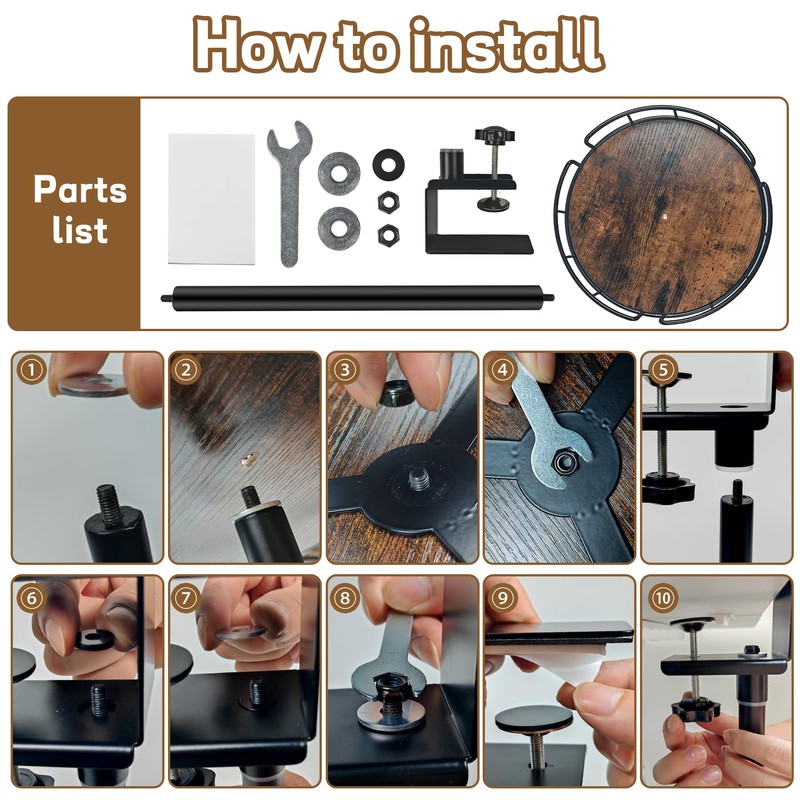 How to install

Parts list

1

2

3

4

5

6

7

8

9

10