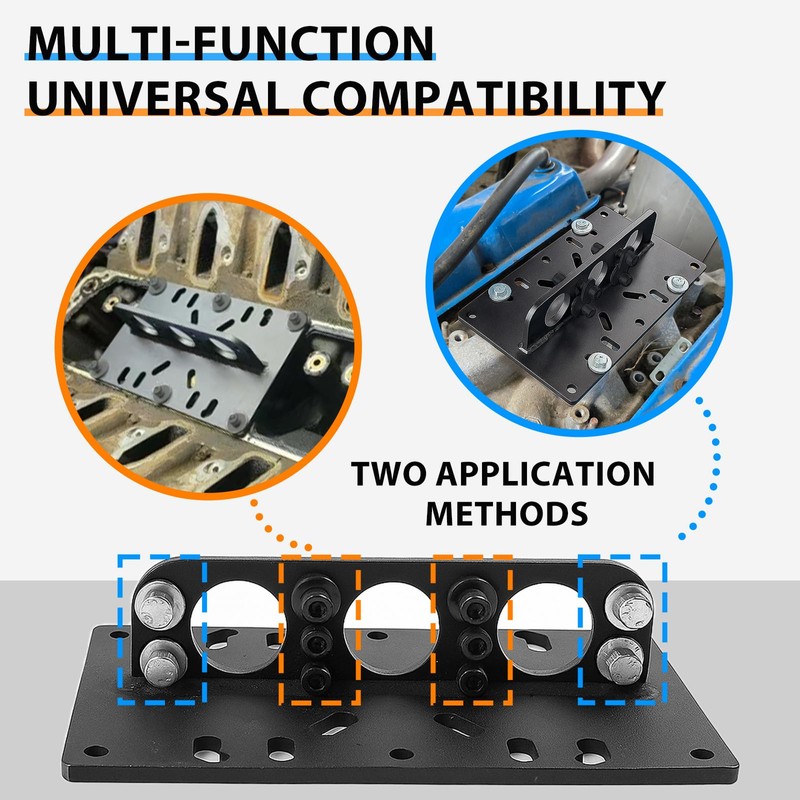 MULTI-FUNCTION
UNIVERSAL COMPATIBILITY

TWO APPLICATION
METHODS