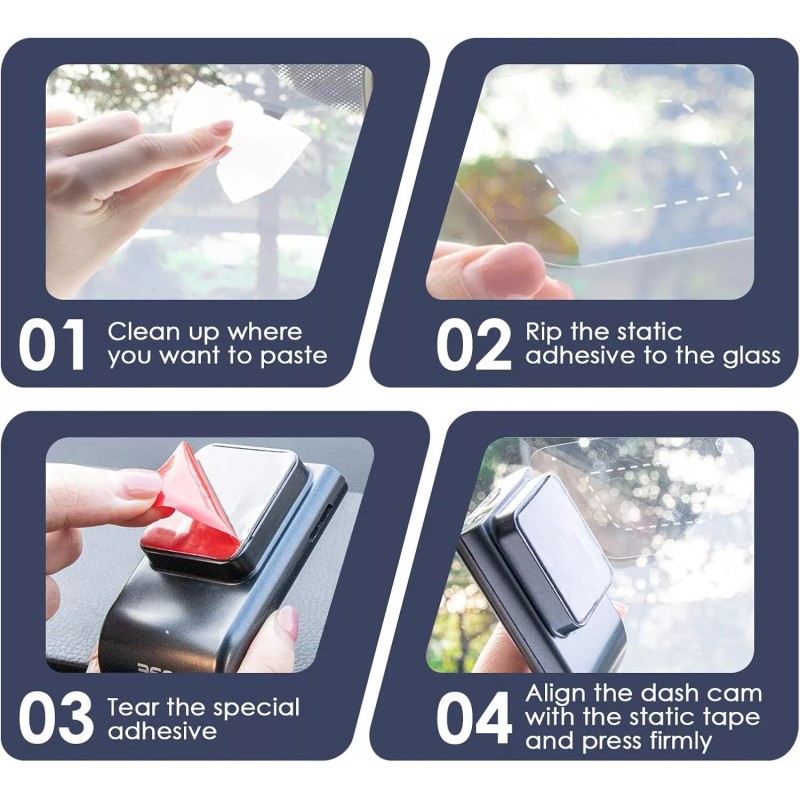 01 Clean up where you want to paste

02 Rip the static adhesive to the glass

03 Tear the special adhesive

04 Align the dash cam with the static tape and press firmly