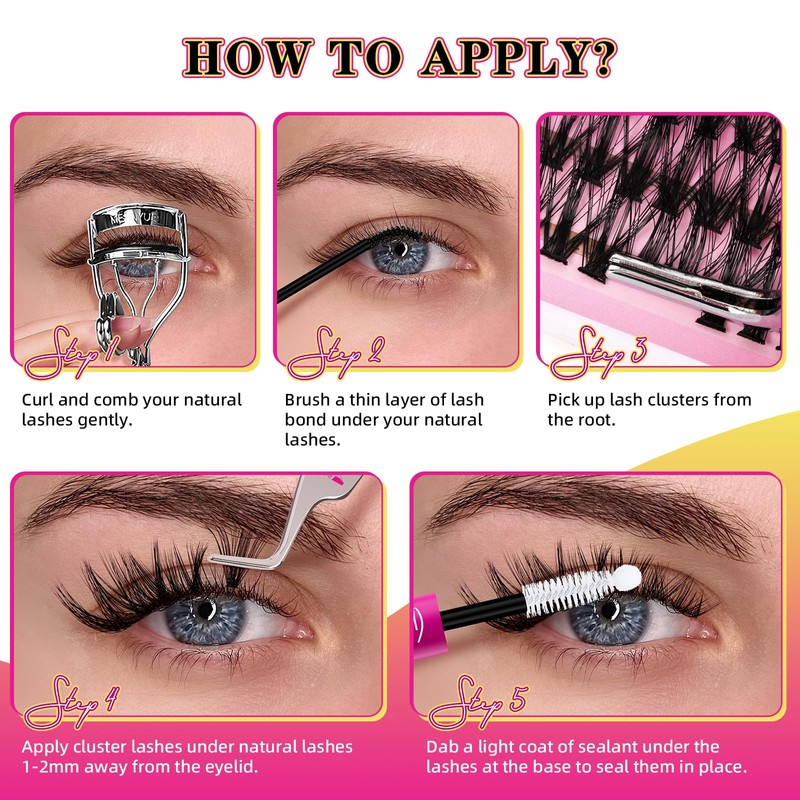 HOW TO APPLY?

Step 1
Curl and comb your natural lashes gently.

Step 2
Brush a thin layer of lash bond under your natural lashes.

Step 3
Pick up lash clusters from the root.

Step 4
Apply cluster lashes under natural lashes 1-2mm away from the eyelid.

Step 5
Dab a light coat of sealant under the lashes at the base to seal them in place.