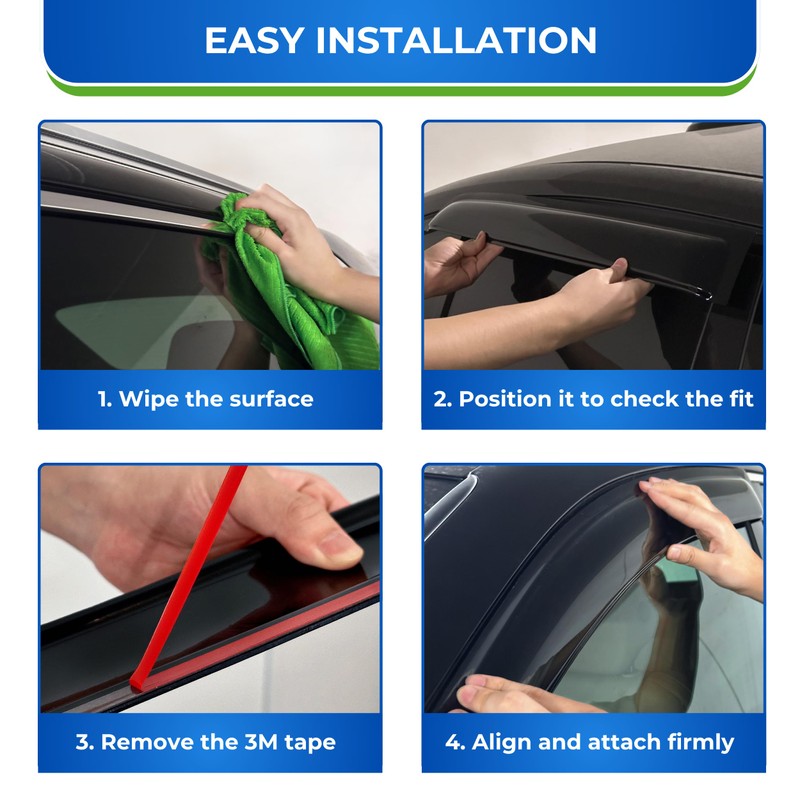 EASY INSTALLATION

1. Wipe the surface

2. Position it to check the fit

3. Remove the 3M tape

4. Align and attach firmly