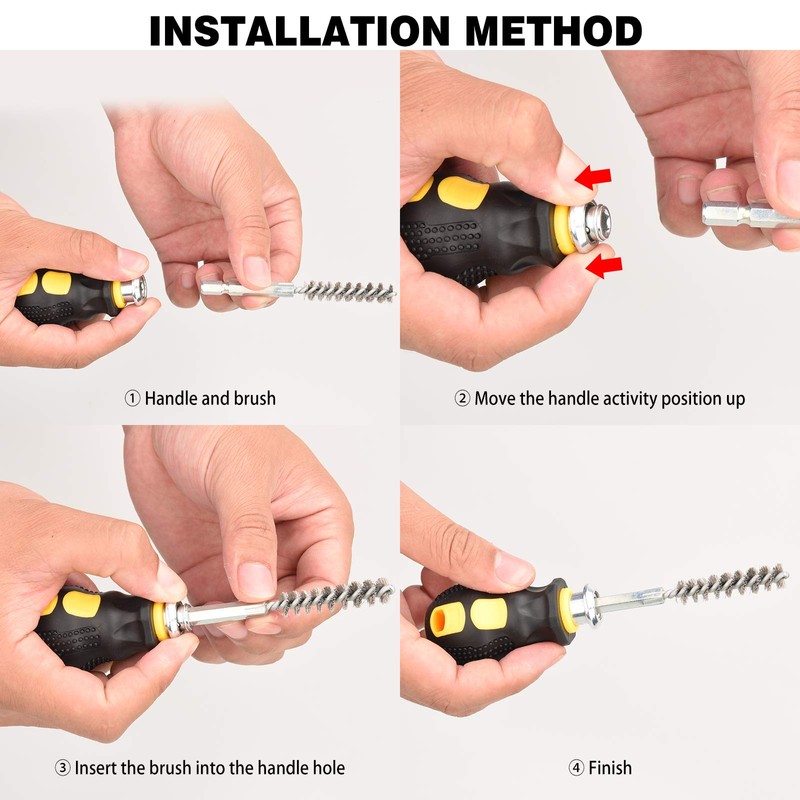 INSTALLATION METHOD

① Handle and brush

② Move the handle activity position up

③ Insert the brush into the handle hole

④ Finish