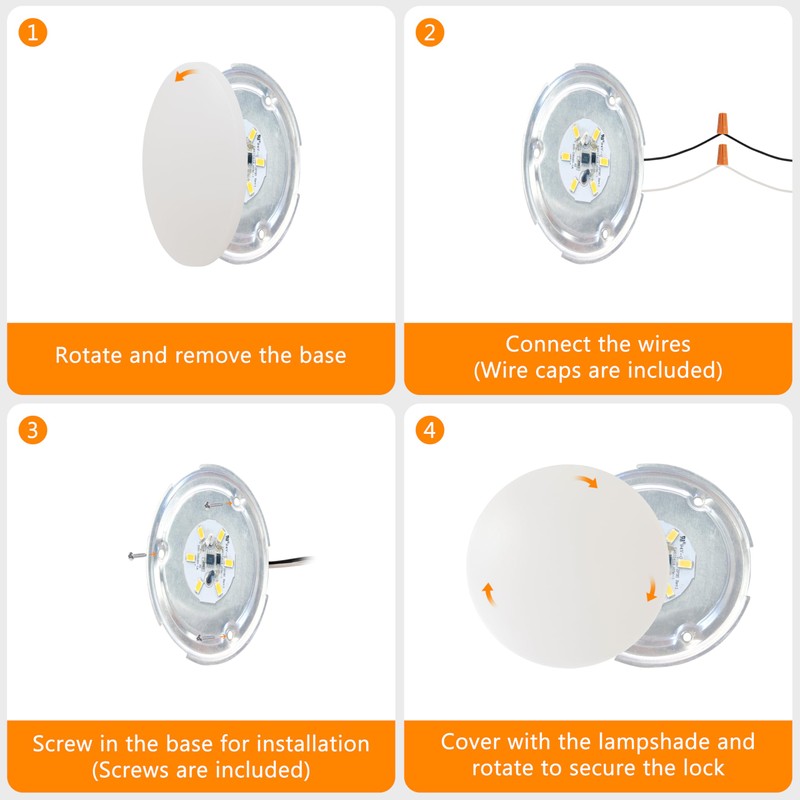 1

Rotate and remove the base

2

Connect the wires
(Wire caps are included)

3

Screw in the base for installation
(Screws are included)

4

Cover with the lampshade and rotate to secure the lock