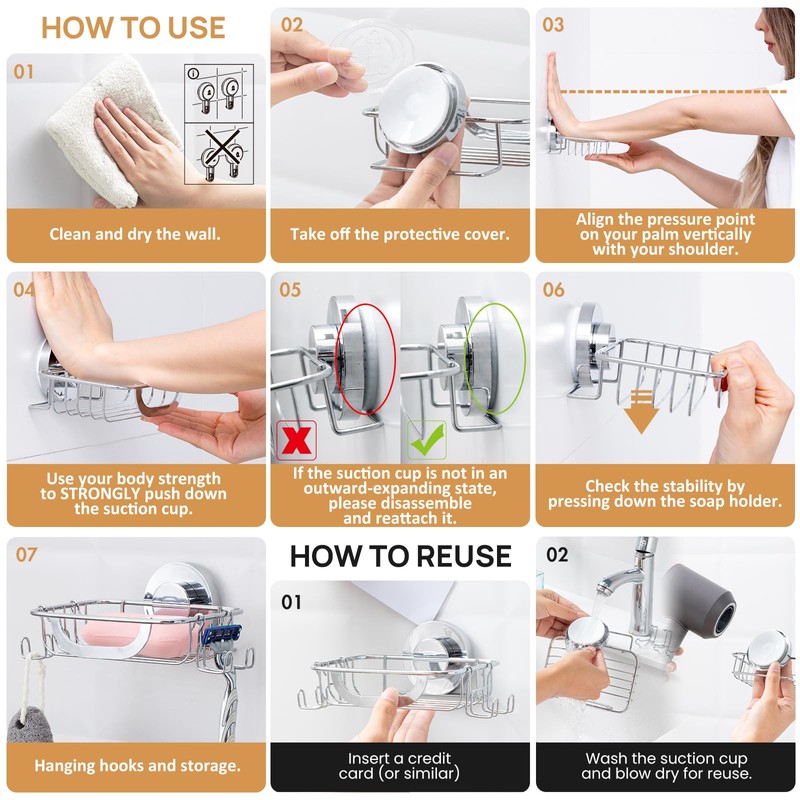 HOW TO USE

01

Clean and dry the wall.

02

Take off the protective cover.

03

Align the pressure point on your palm vertically with your shoulder.

04

Use your body strength to STRONGLY push down the suction cup.

05

If the suction cup is not in an outward-expanding state, please disassemble and reattach it.

06

Check the stability by pressing down the soap holder.

07

Hanging hooks and storage.

HOW TO REUSE

01

Insert a credit card (or similar)

02

Wash the suction cup and blow dry for reuse.