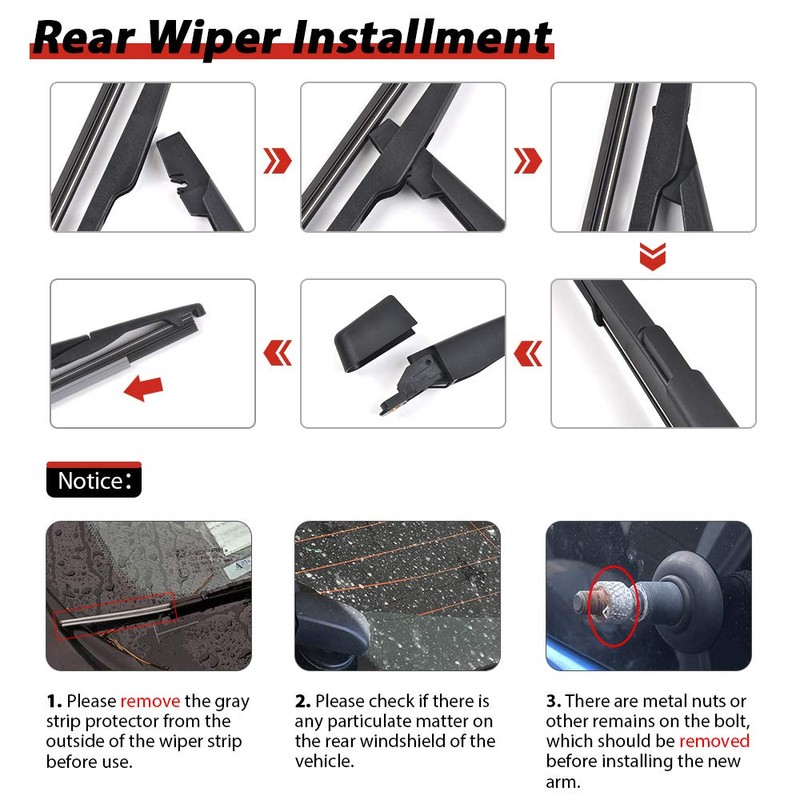 Rear Wiper Installment

Notice:

1. Please remove the gray strip protector from the outside of the wiper strip before use.

2. Please check if there is any particulate matter on the rear windshield of the vehicle.

3. There are metal nuts or other remains on the bolt, which should be removed before installing the new arm.