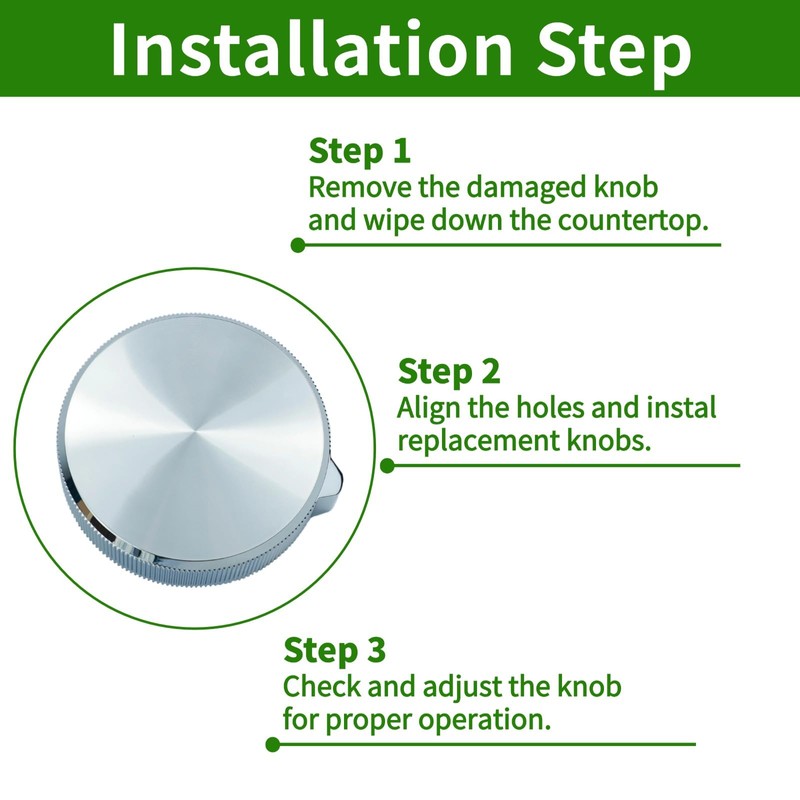 Installation Step

Step 1
Remove the damaged knob and wipe down the countertop.

Step 2
Align the holes and instal replacement knobs.

Step 3
Check and adjust the knob for proper operation.