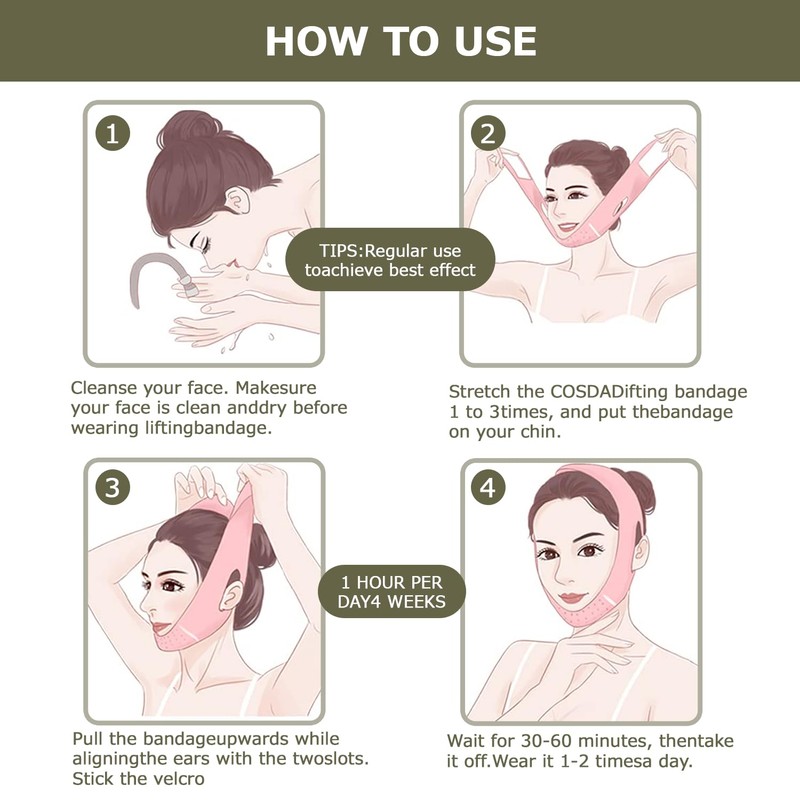 HOW TO USE

1

TIPS:Regular use toachieve best effect

2

Cleanse your face. Makesure your face is clean anddry before wearing liftingbandage.

Stretch the COSDADifting bandage 1 to 3times, and put thebandage on your chin.

3

1 HOUR PER DAY4 WEEKS

4

Pull the bandageupwards while aligningthe ears with the twoslots. Stick the velcro

Wait for 30-60 minutes, thentake it off.Wear it 1-2 timesa day.