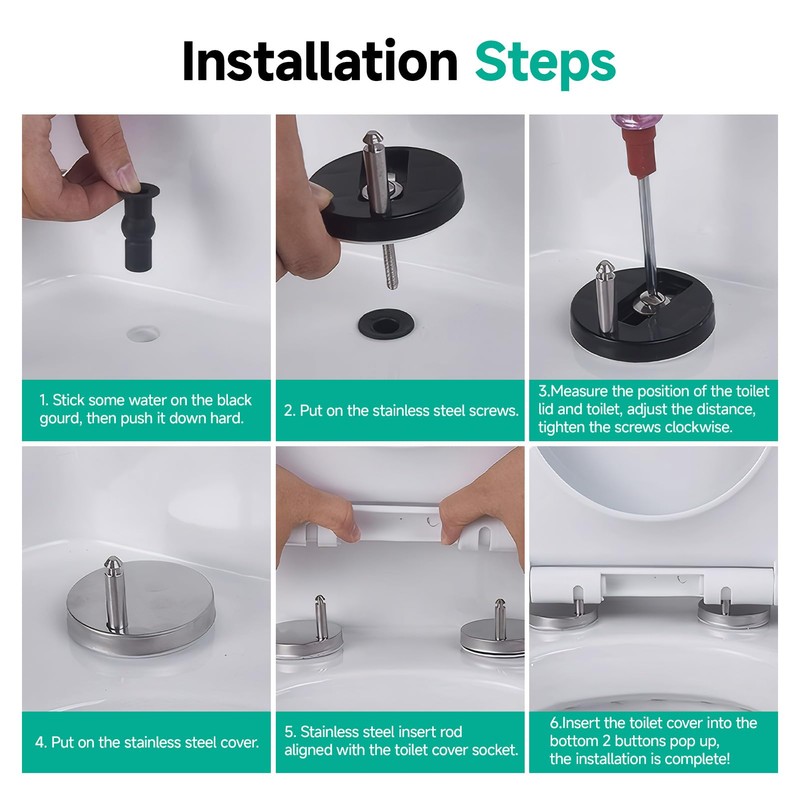 Installation Steps

1. Stick some water on the black gourd, then push it down hard.

2. Put on the stainless steel screws.

3.Measure the position of the toilet lid and toilet, adjust the distance, tighten the screws clockwise.

4. Put on the stainless steel cover.

5. Stainless steel insert rod aligned with the toilet cover socket.

6.Insert the toilet cover into the bottom 2 buttons pop up, the installation is complete!