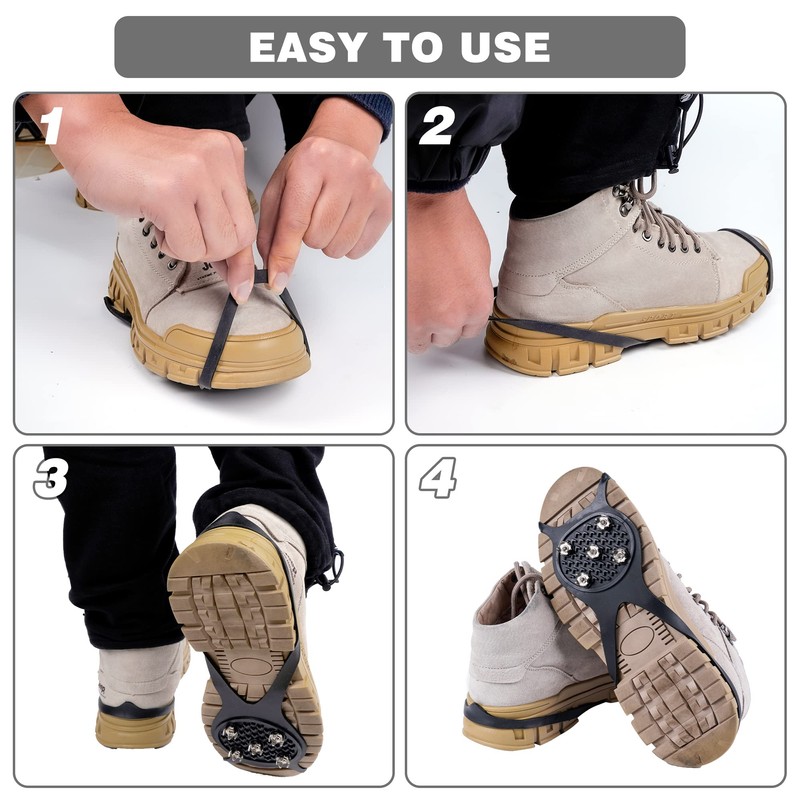 EASY TO USE

1

2

3

4