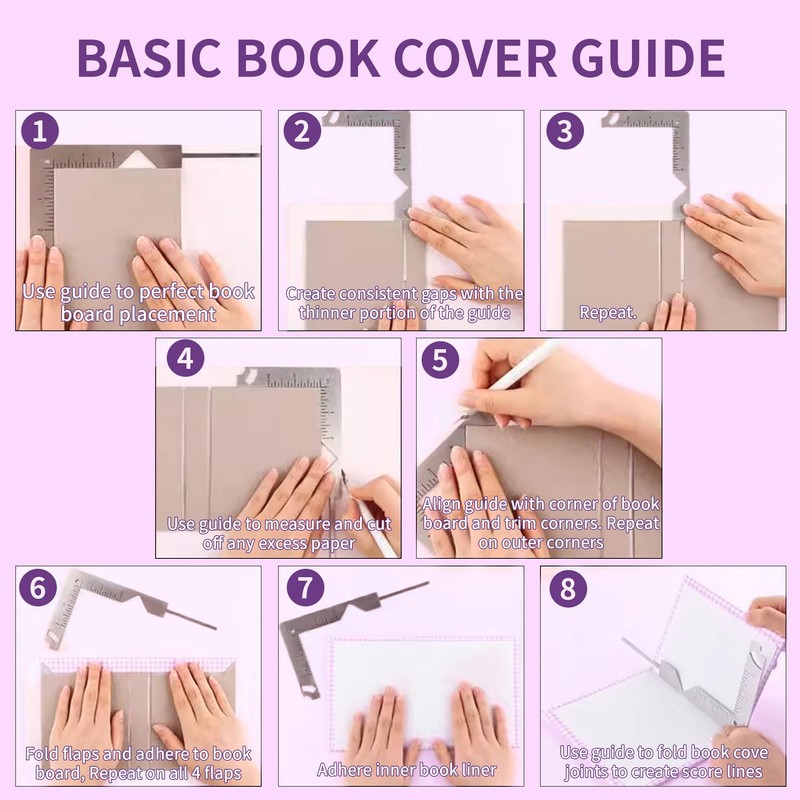 BASIC BOOK COVER GUIDE

1
Use guide to perfect book board placement

2
Create consistent gaps with the thinner portion of the guide

3
Repeat.

4
Use guide to measure and cut off any excess paper

5
Align guide with corner of book board and trim corners. Repeat on outer corners

6
Fold flaps and adhere to book board, Repeat on all 4 flaps

7
Adhere inner book liner

8
Use guide to fold book cove joints to create score lines