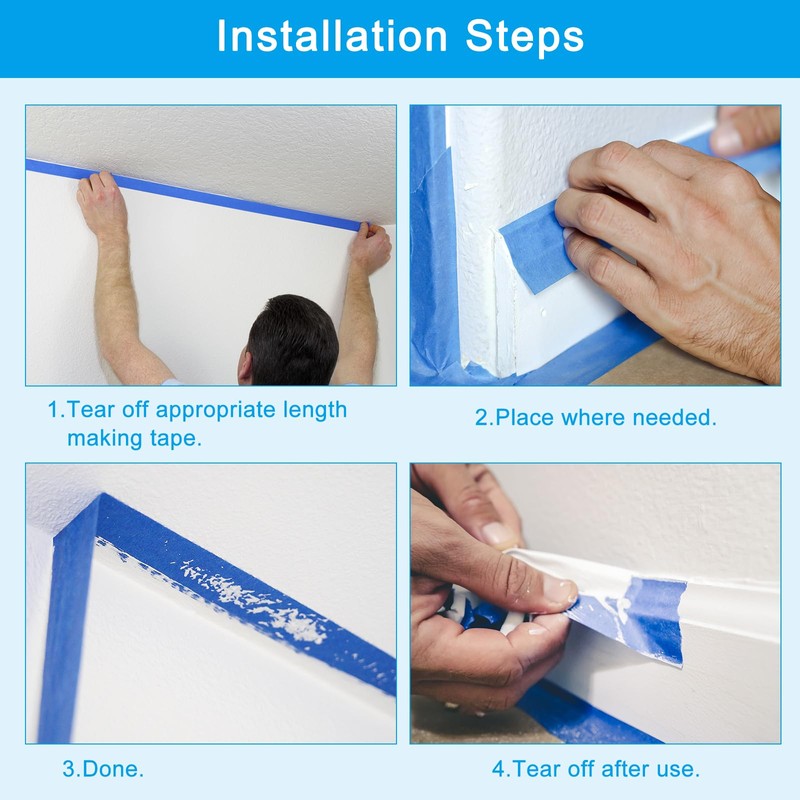 Installation Steps

1.Tear off appropriate length making tape.

2.Place where needed.

3.Done.

4.Tear off after use.