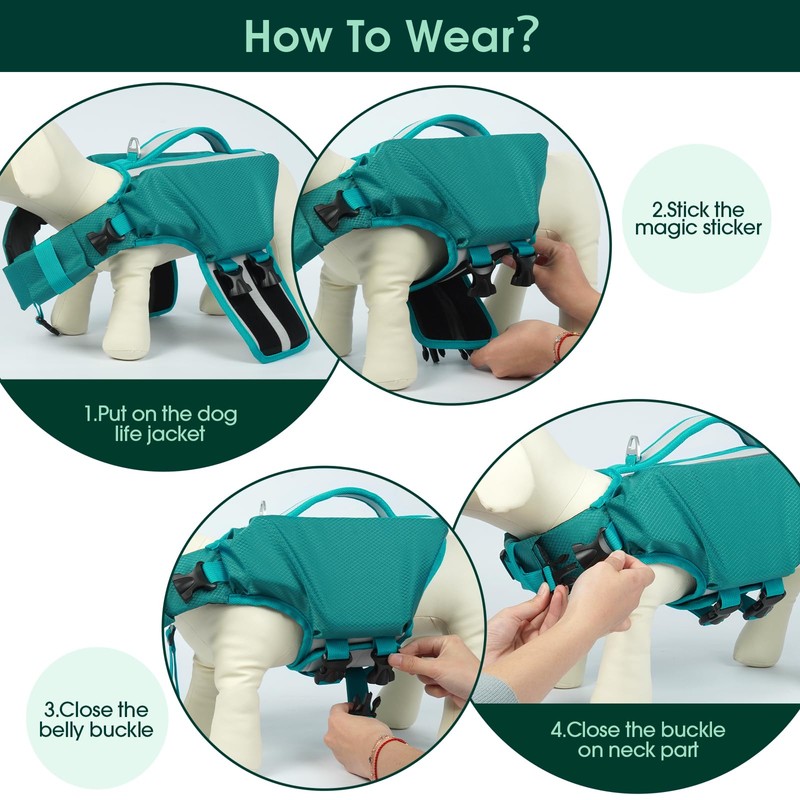 How To Wear?

1.Put on the dog life jacket

2.Stick the magic sticker

3.Close the belly buckle

4.Close the buckle on neck part