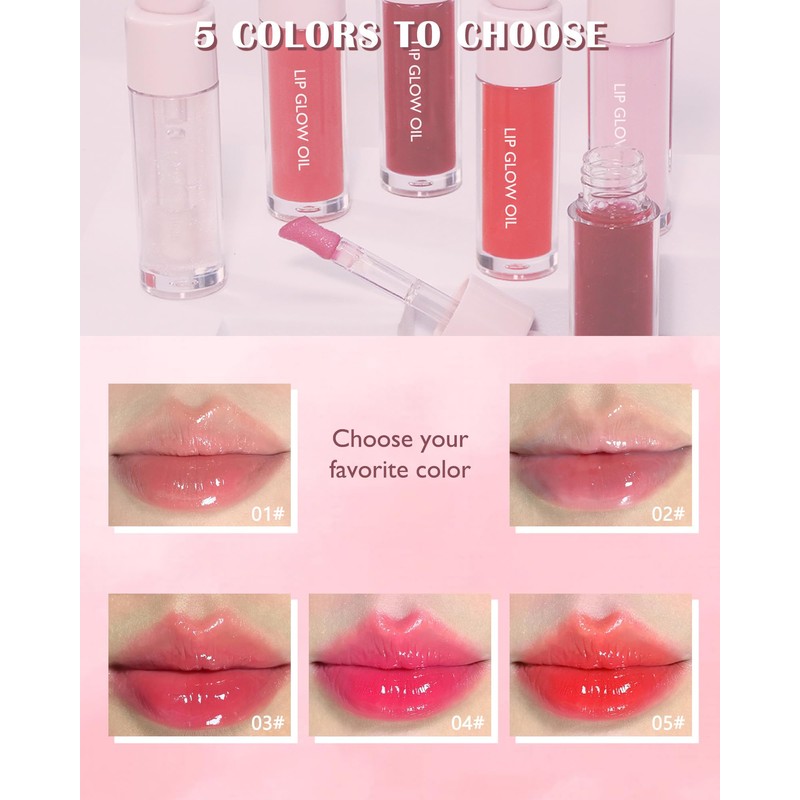 5 COLORS TO CHOOSE

LIP GLOW OIL

LIP GLOW OIL

LIP GLOW OIL

LIP GLO

Choose your favorite color

01#

02#

03#

04#

05#