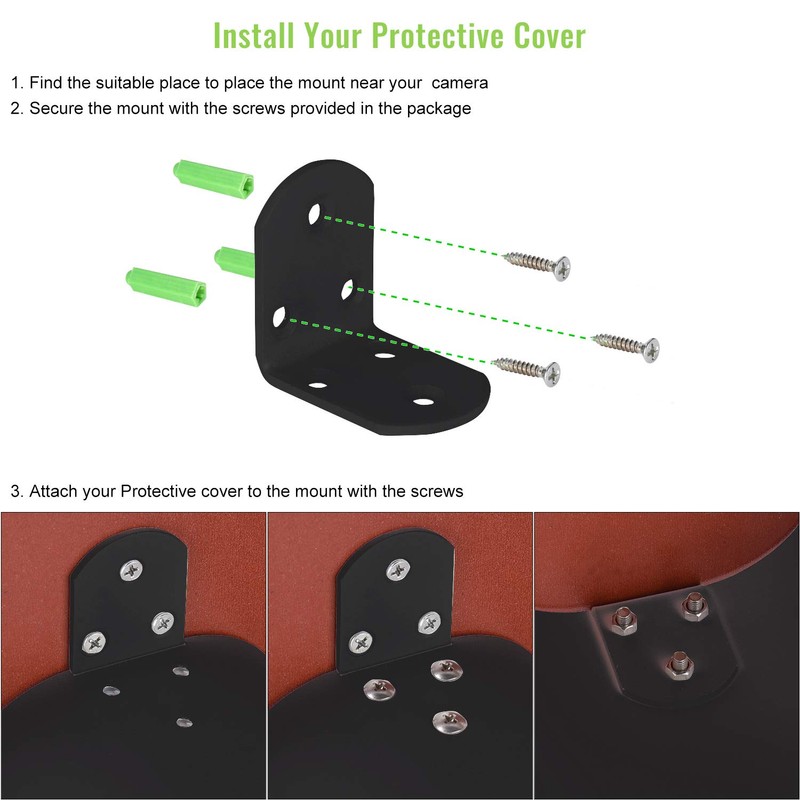 Install Your Protective Cover

1. Find the suitable place to place the mount near your camera
2. Secure the mount with the screws provided in the package

3. Attach your Protective cover to the mount with the screws