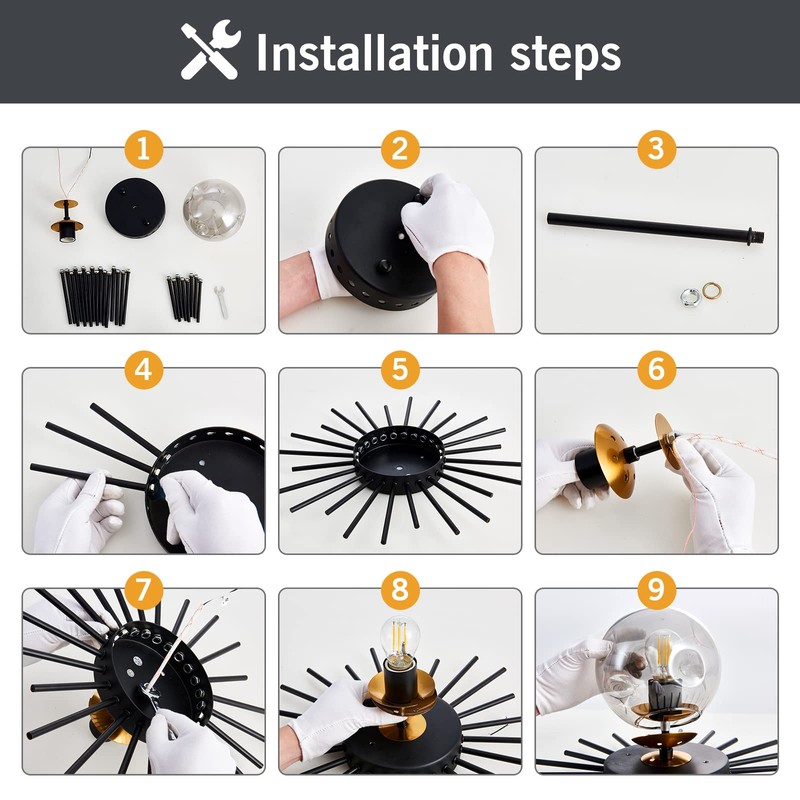 Installation steps

1

2

3

4

5

6

7

8

9