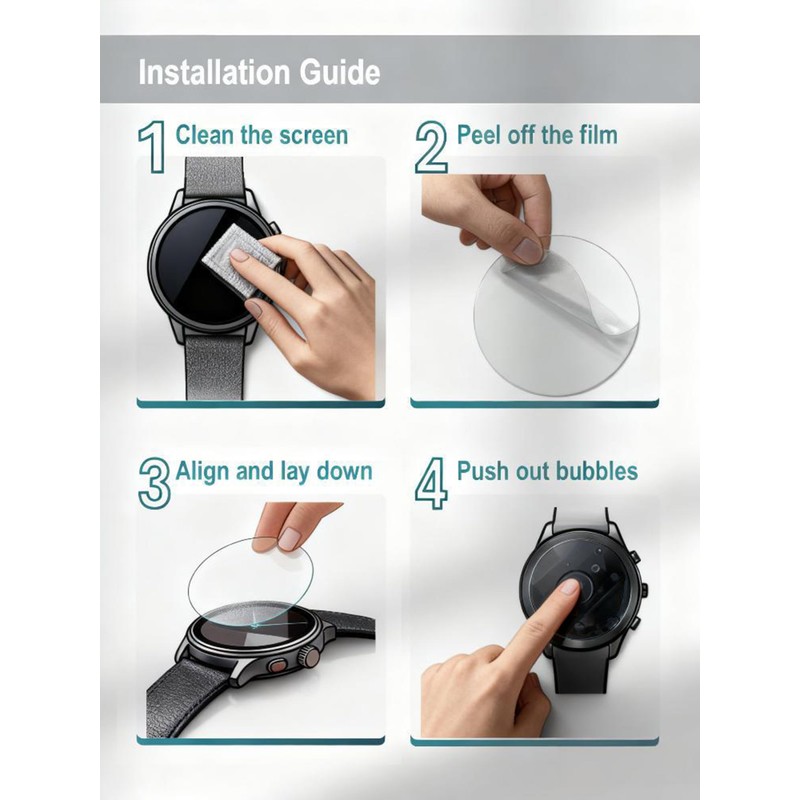 Installation Guide

1 Clean the screen

2 Peel off the film

3 Align and lay down

4 Push out bubbles