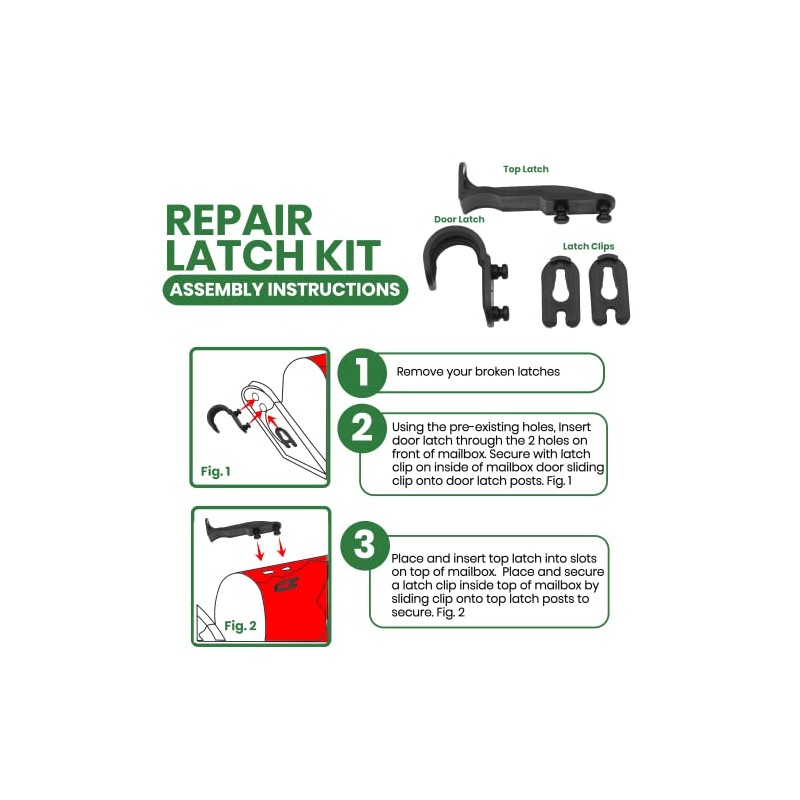 REPAIR LATCH KIT
ASSEMBLY INSTRUCTIONS

Top Latch
Door Latch
Latch Clips

Fig. 1

1 Remove your broken latches

2 Using the pre-existing holes, Insert door latch through the 2 holes on front of mailbox. Secure with latch clip on inside of mailbox door sliding clip onto door latch posts. Fig. 1

Fig. 2

3 Place and insert top latch into slots on top of mailbox. Place and secure a latch clip inside top of mailbox by sliding clip onto top latch posts to secure. Fig. 2