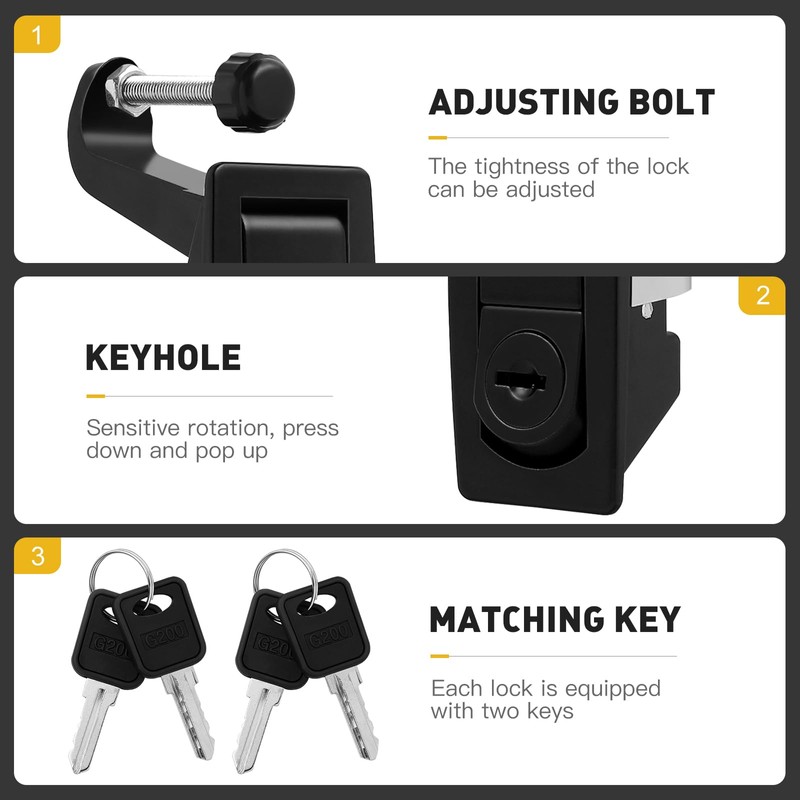 1

ADJUSTING BOLT

The tightness of the lock can be adjusted

2

KEYHOLE

Sensitive rotation, press down and pop up

3

G200 G200 G200 G200

MATCHING KEY

Each lock is equipped with two keys