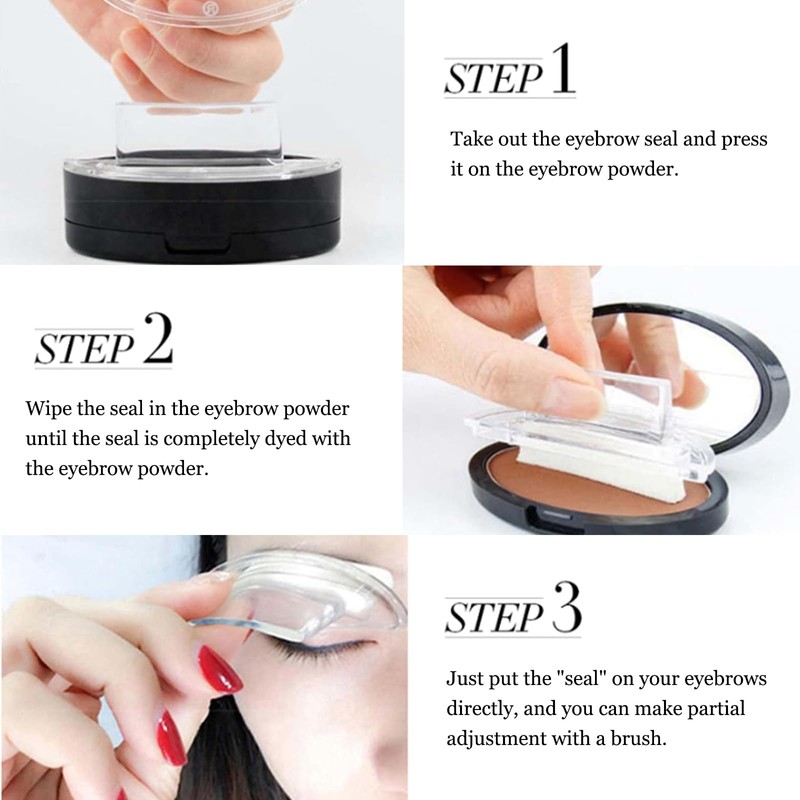 STEP 1

Take out the eyebrow seal and press it on the eyebrow powder.

STEP 2

Wipe the seal in the eyebrow powder until the seal is completely dyed with the eyebrow powder.

STEP 3

Just put the "seal" on your eyebrows directly, and you can make partial adjustment with a brush.