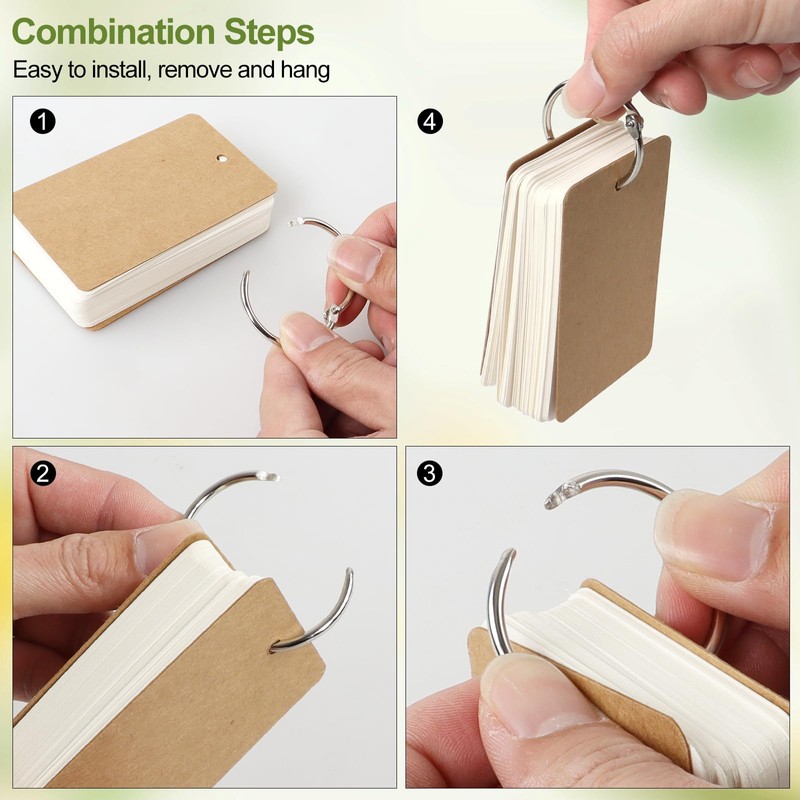 Combination Steps
Easy to install, remove and hang

1

4

2

3