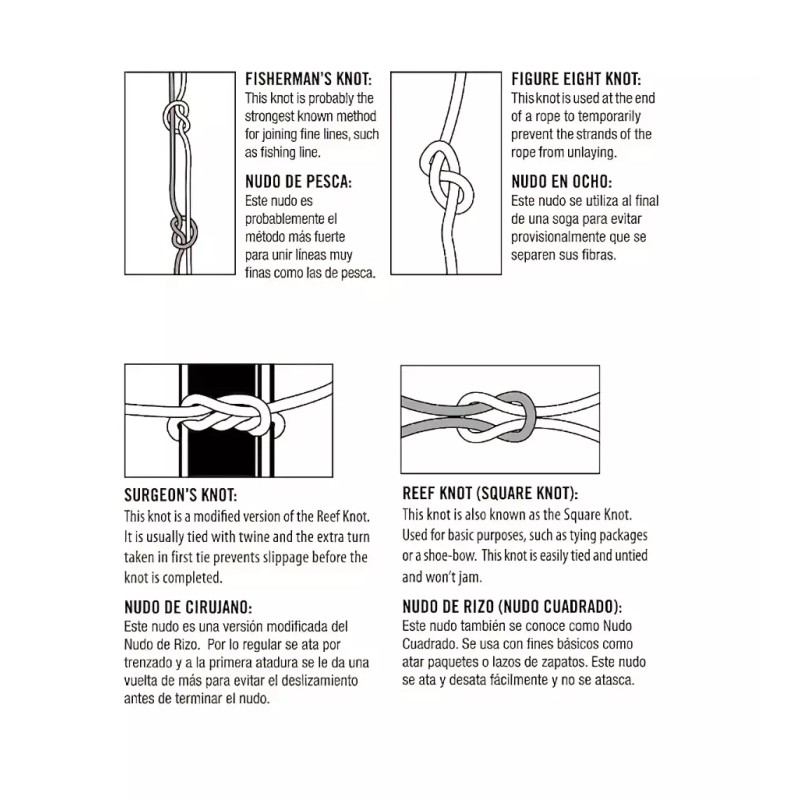 FISHERMAN'S KNOT:
This knot is probably the strongest known method for joining fine lines, such as fishing line.

NUDO DE PESCA:
Este nudo es probablemente el método más fuerte para unir líneas muy finas como las de pesca.

FIGURE EIGHT KNOT:
This knot is used at the end of a rope to temporarily prevent the strands of the rope from unlaying.

NUDO EN OCHO:
Este nudo se utiliza al final de una soga para evitar provisionalmente que se separen sus fibras.

SURGEON'S KNOT:
This knot is a modified version of the Reef Knot. It is usually tied with twine and the extra turn taken in first tie prevents slippage before the knot is completed.

NUDO DE CIRUJANO:
Este nudo es una versión modificada del Nudo de Rizo. Por lo regular se ata por trenzado y a la primera atadura se le da una vuelta de más para evitar el deslizamiento antes de terminar el nudo.

REEF KNOT (SQUARE KNOT):
This knot is also known as the Square Knot. Used for basic purposes, such as tying packages or a shoe-bow. This knot is easily tied and untied and won't jam.

NUDO DE RIZO (NUDO CUADRADO):
Este nudo también se conoce como Nudo Cuadrado. Se usa con fines básicos como atar paquetes o lazos de zapatos. Este nudo se ata y desata fácilmente y no se atasca.