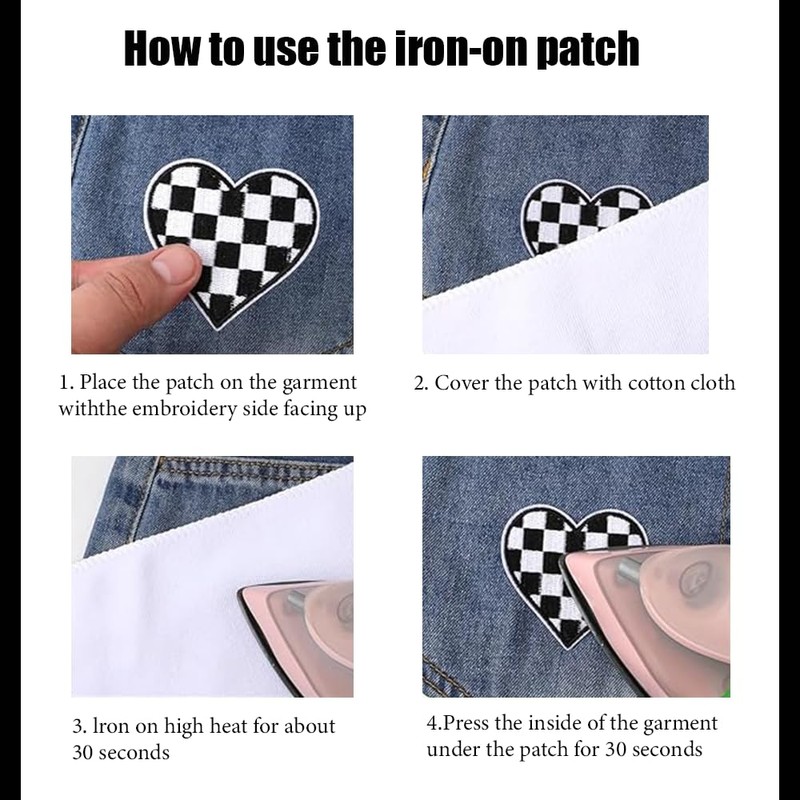 How to use the iron-on patch

1. Place the patch on the garment withthe embroidery side facing up

2. Cover the patch with cotton cloth

3. Iron on high heat for about 30 seconds

4.Press the inside of the garment under the patch for 30 seconds