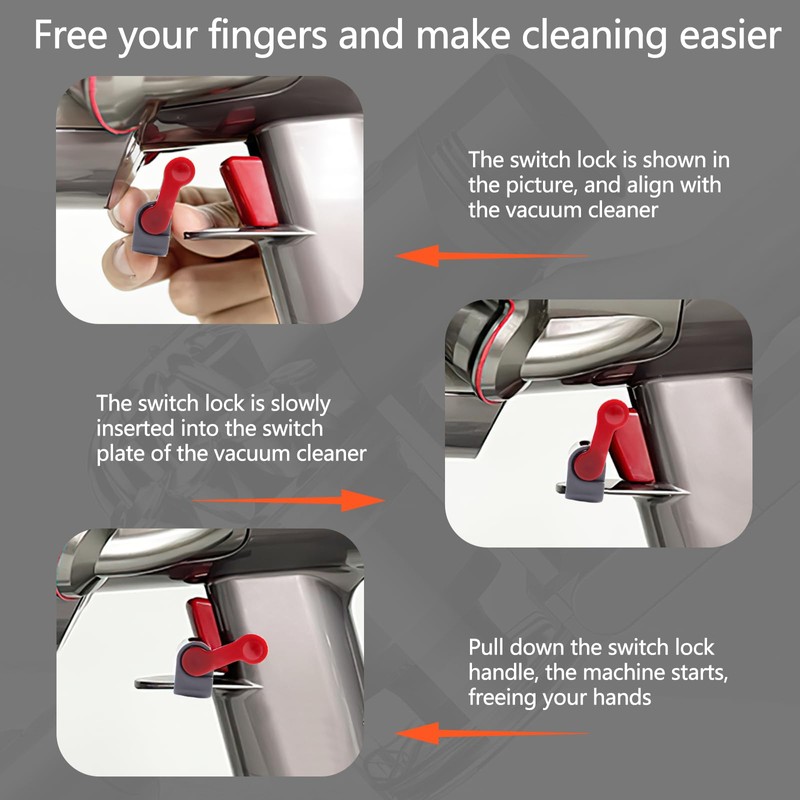 Free your fingers and make cleaning easier

The switch lock is shown in the picture, and align with the vacuum cleaner

The switch lock is slowly inserted into the switch plate of the vacuum cleaner

Pull down the switch lock handle, the machine starts, freeing your hands