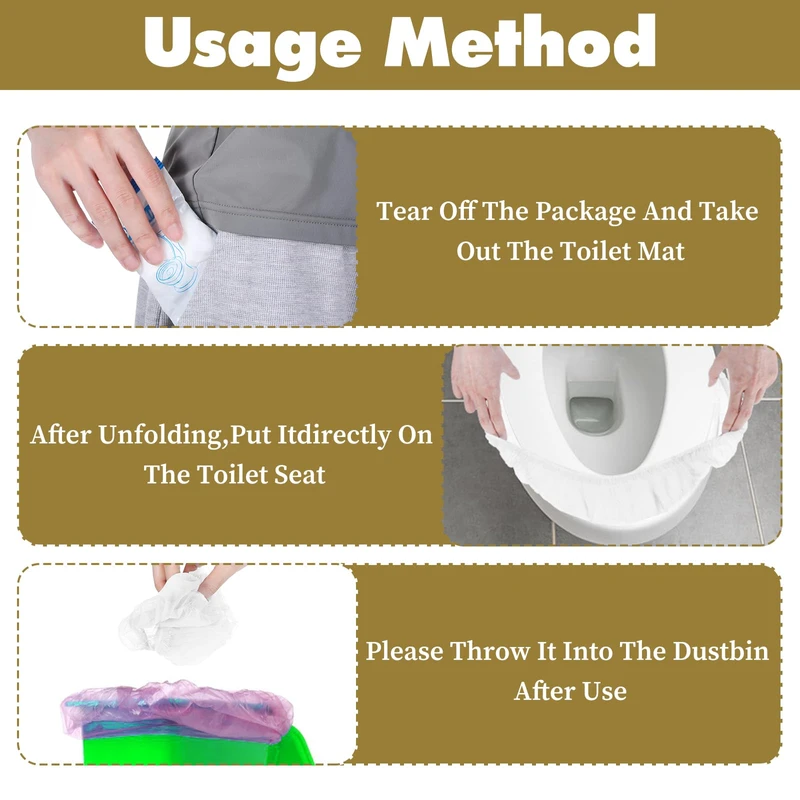 Usage Method

Tear Off The Package And Take Out The Toilet Mat

After Unfolding,Put Itdirectly On The Toilet Seat

Please Throw It Into The Dustbin After Use