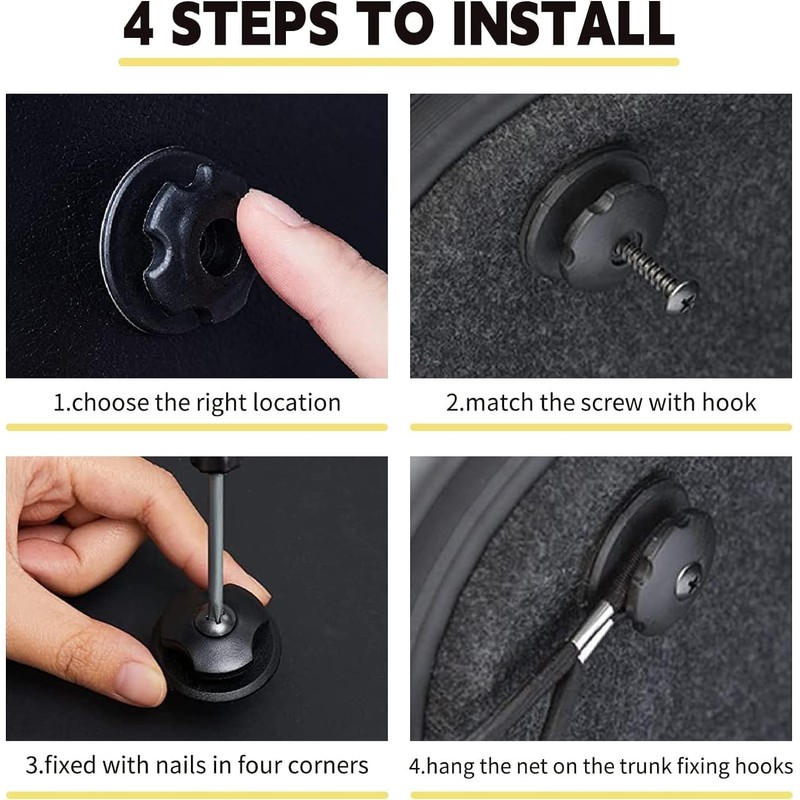 4 STEPS TO INSTALL

1.choose the right location

2.match the screw with hook

3.fixed with nails in four corners

4.hang the net on the trunk fixing hooks