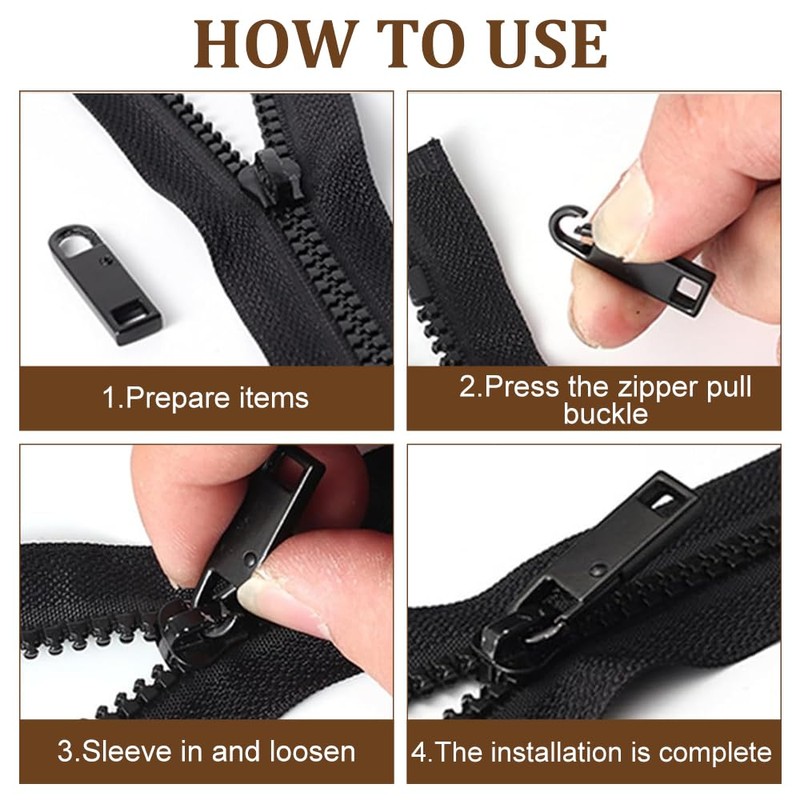 HOW TO USE

1.Prepare items

2.Press the zipper pull buckle

3.Sleeve in and loosen

4.The installation is complete