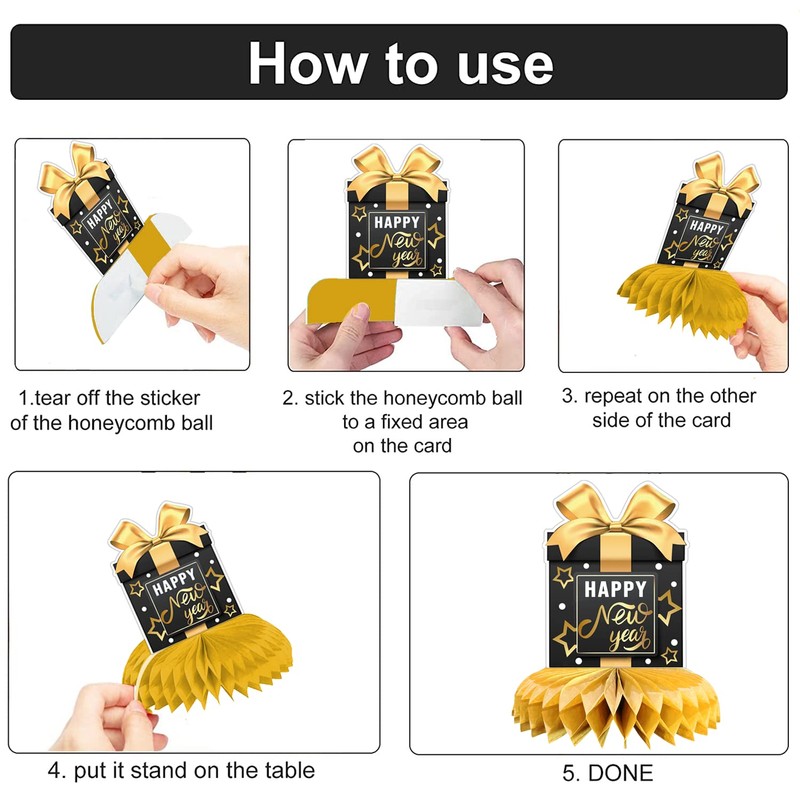 How to use

HAPPY New year

1.tear off the sticker of the honeycomb ball

HAPPY New year

2. stick the honeycomb ball to a fixed area on the card

HAPPY New year

3. repeat on the other side of the card

HAPPY New year

4. put it stand on the table

HAPPY New year

5. DONE