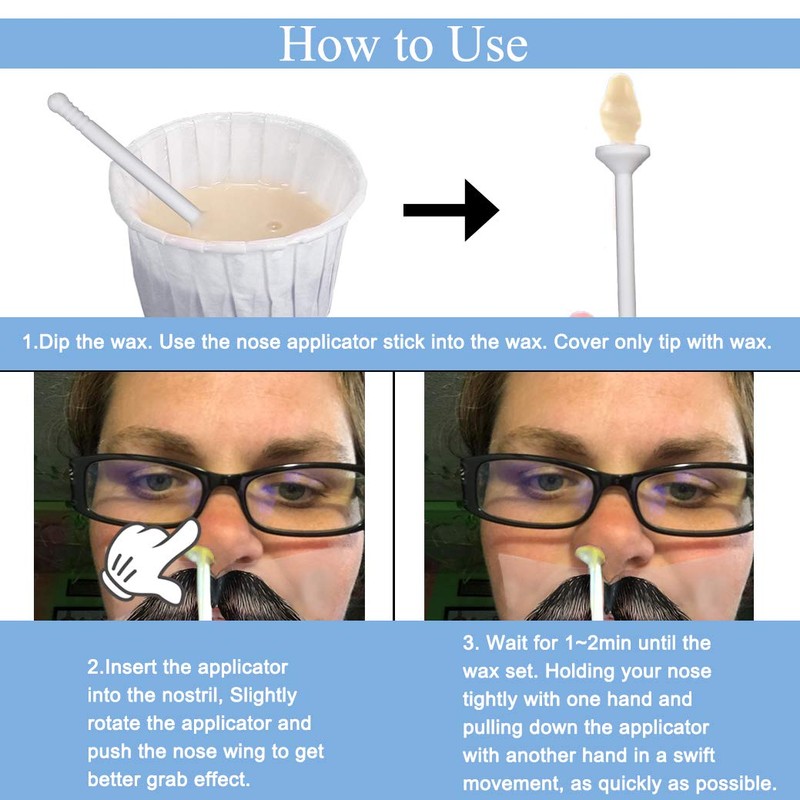 How to Use

1.Dip the wax. Use the nose applicator stick into the wax. Cover only tip with wax.

2.Insert the applicator into the nostril, Slightly rotate the applicator and push the nose wing to get better grab effect.

3. Wait for 1~2min until the wax set. Holding your nose tightly with one hand and pulling down the applicator with another hand in a swift movement, as quickly as possible.