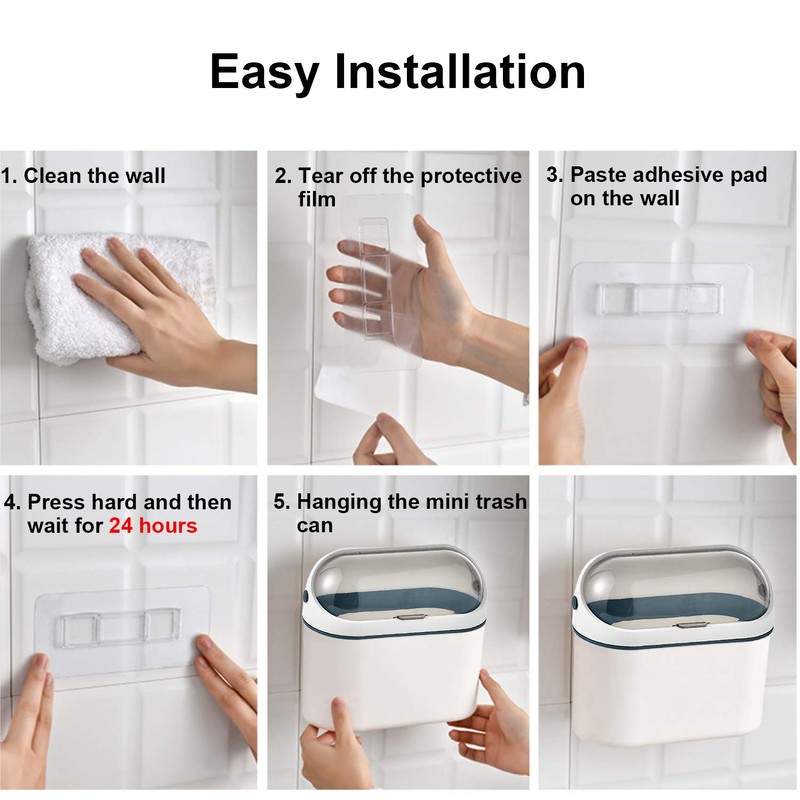 Easy Installation

1. Clean the wall

2. Tear off the protective film

3. Paste adhesive pad on the wall

4. Press hard and then wait for 24 hours

5. Hanging the mini trash can