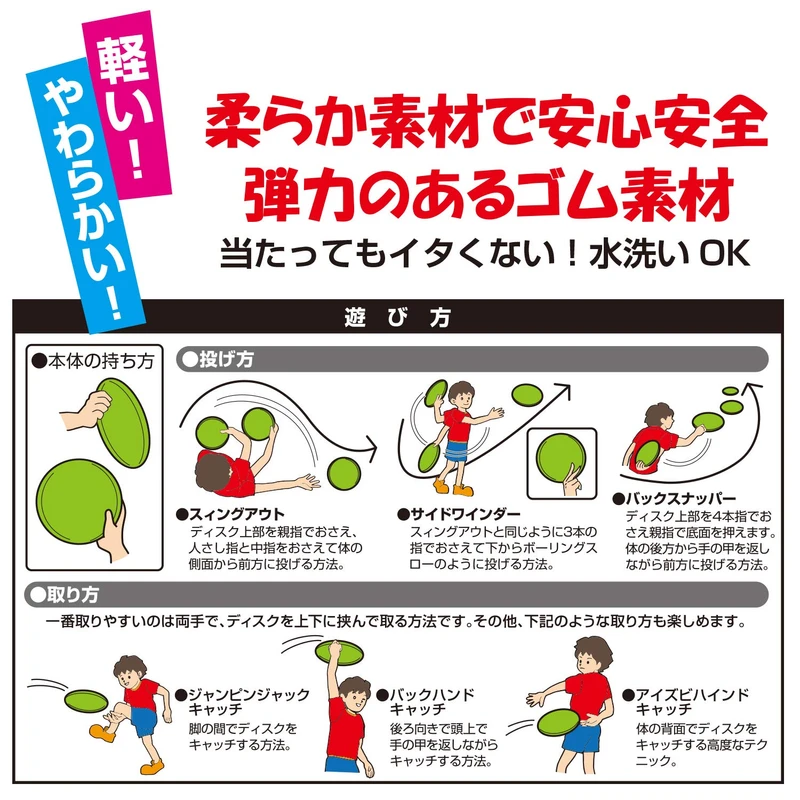 軽い!
やわらかい!

柔らか素材で安心安全
弾力のあるゴム素材
当たってもイタくない!水洗いOK

遊び方

●本体の持ち方

●投げ方

●スィングアウト
ディスク上部を親指でおさえ、人さし指と中指をおさえて体の側面から前方に投げる方法。

●サイドワインダー
スィングアウトと同じように3本の指でおさえて下からボーリングスローのように投げる方法。

●バックスナッパー
ディスク上部を4本指でおさえ親指で底面を押えます。体の後方から手の甲を返しながら前方に投げる方法。

●取り方
一番取りやすいのは両手で、ディスクを上下に挟んで取る方法です。その他、下記のような取り方も楽しめます。

●ジャンピンジャックキャッチ
脚の間でディスクをキャッチする方法。

●バックハンドキャッチ
後ろ向きで頭上で手の甲を返しながらキャッチする方法。

●アイズビハインドキャッチ
体の背面でディスクをキャッチする高度なテクニック。