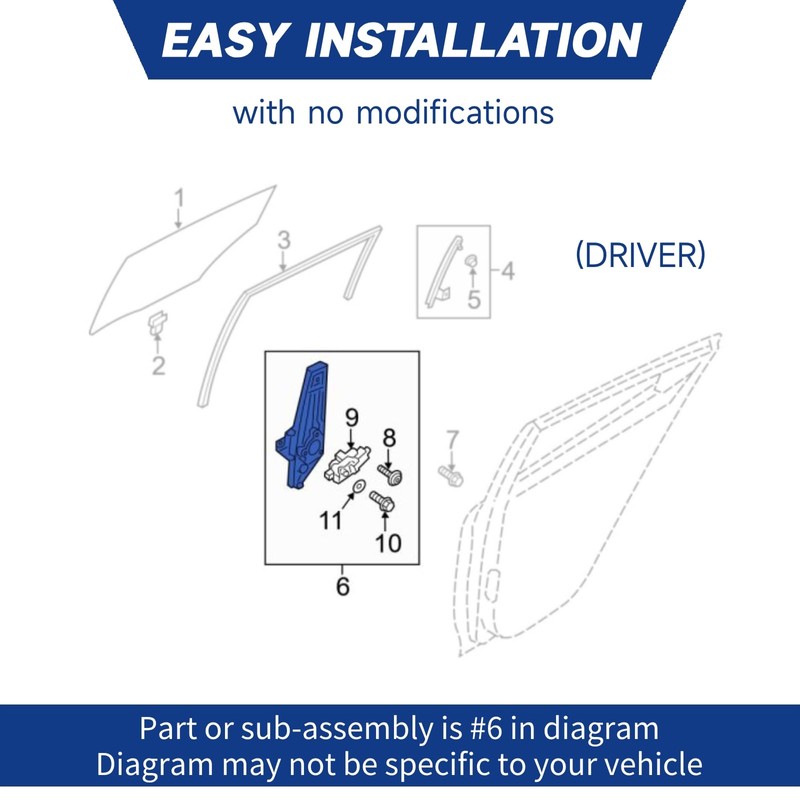 EASY INSTALLATION

with no modifications

1

3

4

5

(DRIVER)

2

9

8

7

11

10

6

Part or sub-assembly is #6 in diagram
Diagram may not be specific to your vehicle