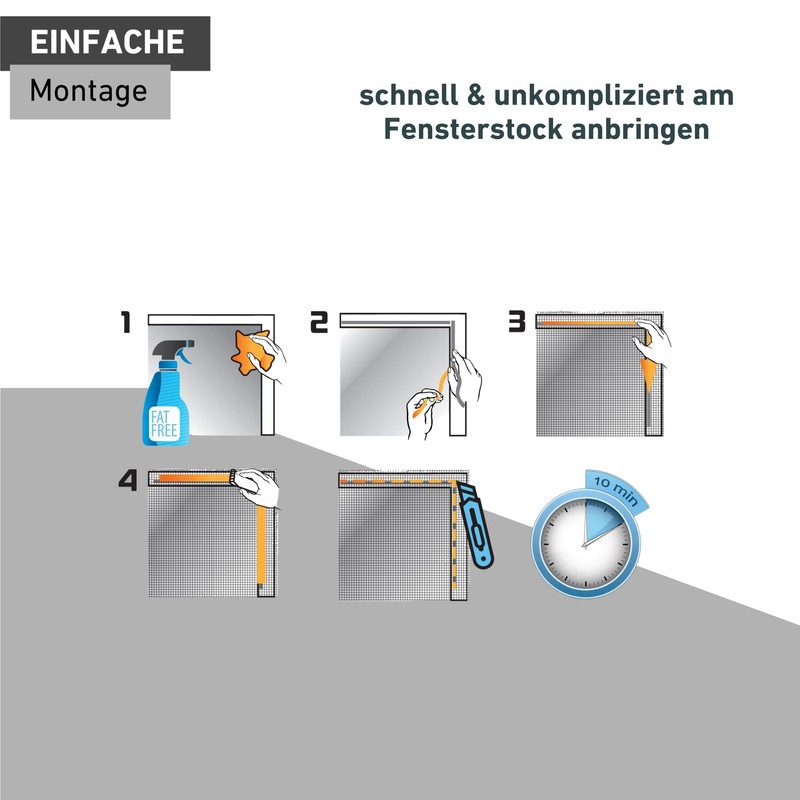 EINFACHE
Montage

schnell & unkompliziert am Fensterstock anbringen

1

FAT FREE

2

3

4

10 min