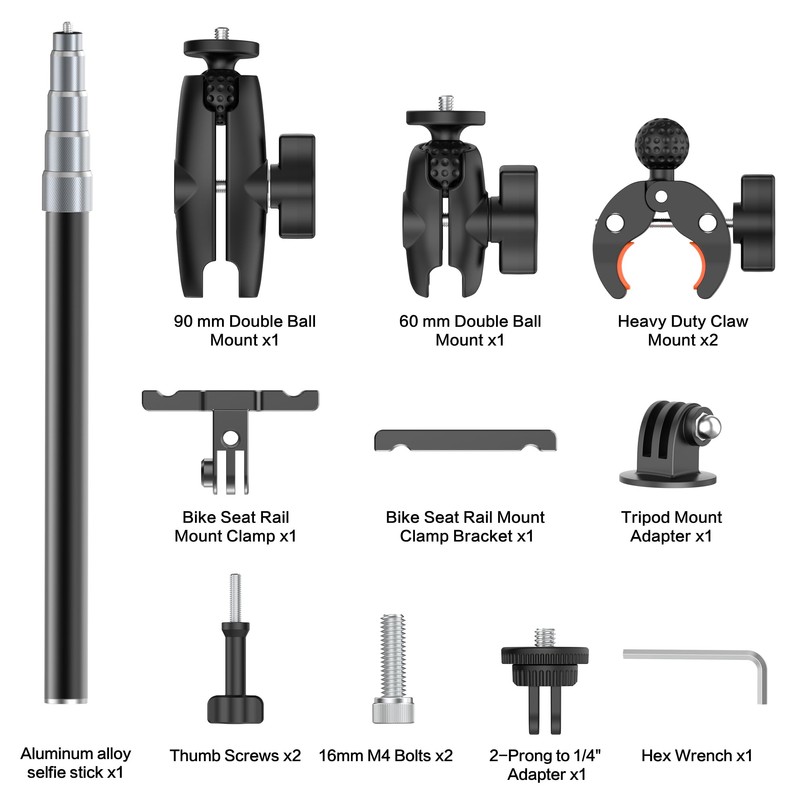 90 mm Double Ball Mount x1

60 mm Double Ball Mount x1

Heavy Duty Claw Mount x2

Bike Seat Rail Mount Clamp x1

Bike Seat Rail Mount Clamp Bracket x1

Tripod Mount Adapter x1

Aluminum alloy selfie stick x1

Thumb Screws x2

16mm M4 Bolts x2

2-Prong to 1/4" Adapter x1

Hex Wrench x1