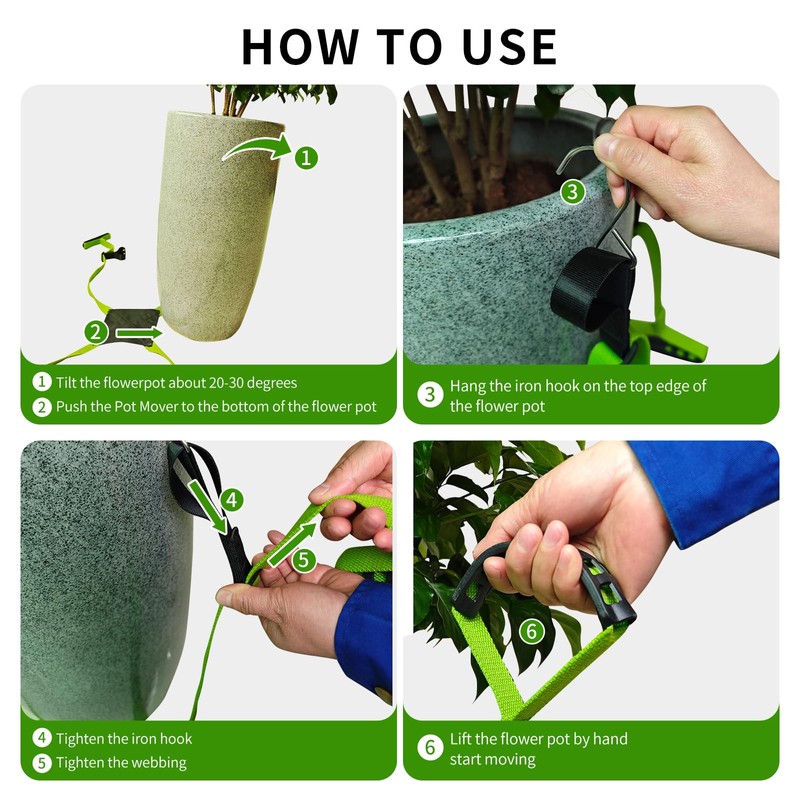 HOW TO USE

1

2

1 Tilt the flowerpot about 20-30 degrees
2 Push the Pot Mover to the bottom of the flower pot

3

3 Hang the iron hook on the top edge of the flower pot

4

5

4 Tighten the iron hook
5 Tighten the webbing

6

6 Lift the flower pot by hand start moving