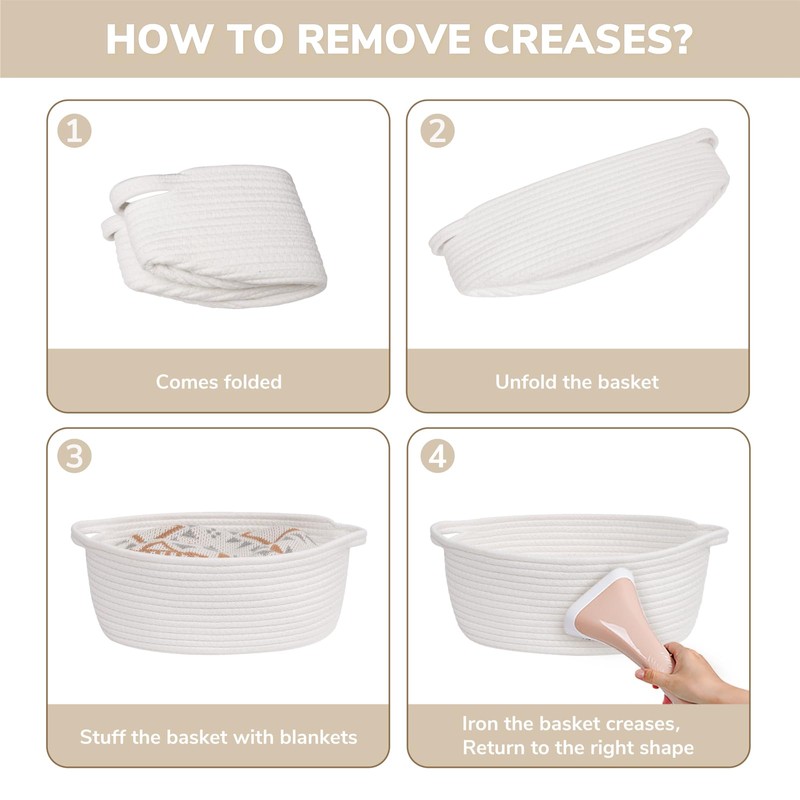 HOW TO REMOVE CREASES?

1

Comes folded

2

Unfold the basket

3

Stuff the basket with blankets

4

Iron the basket creases, Return to the right shape