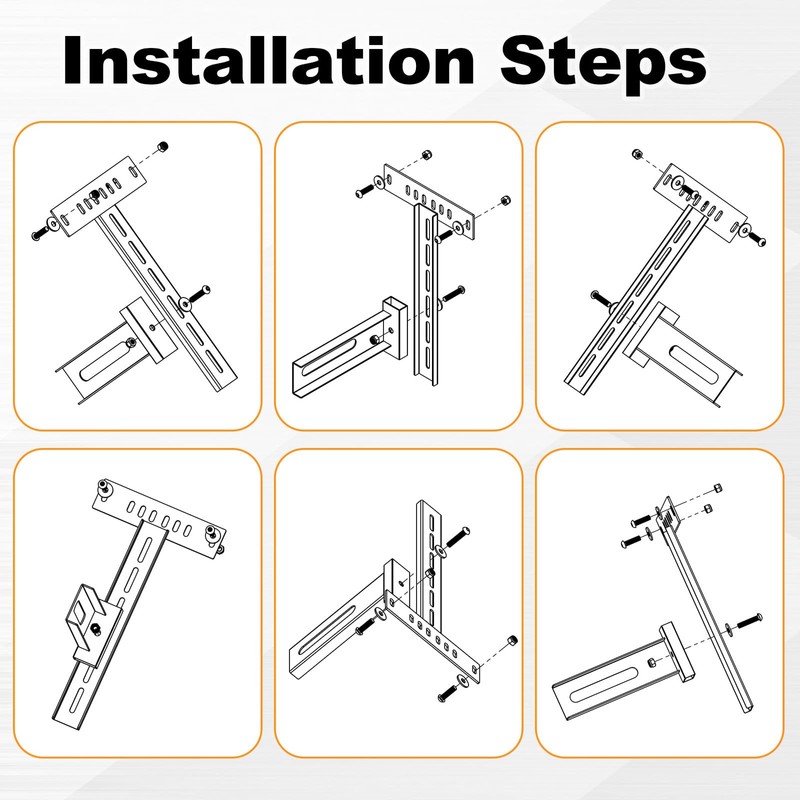 Installation Steps