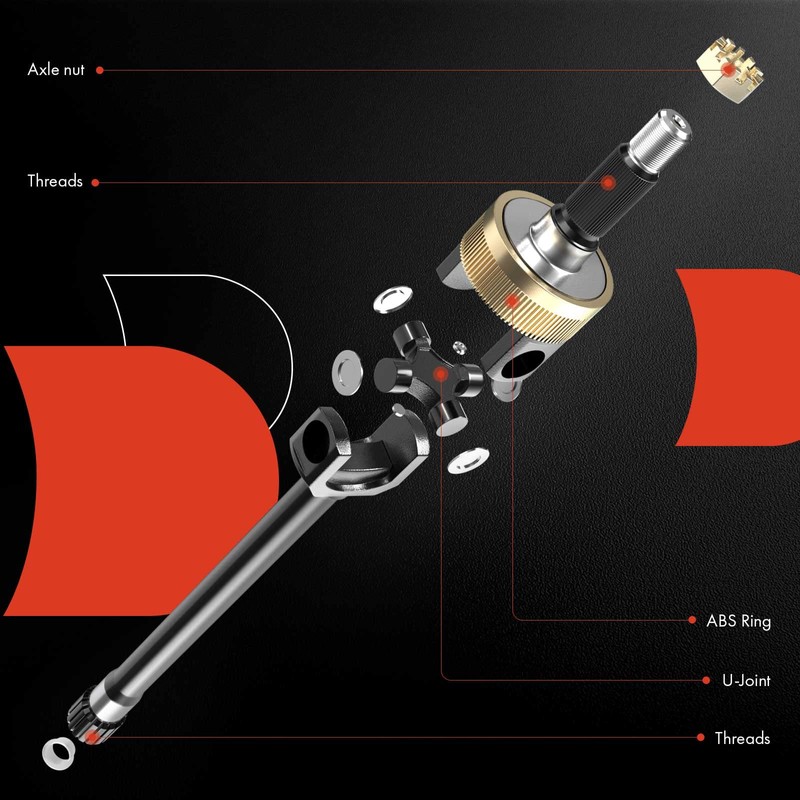 Axle nut

Threads

ABS Ring

U-Joint

Threads