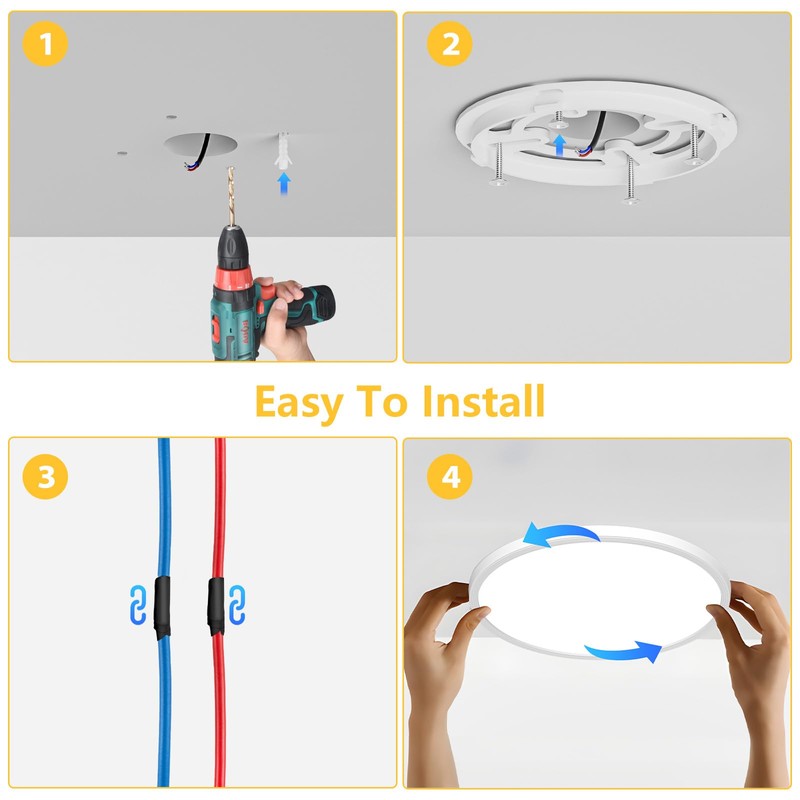 1

2

Easy To Install

3

4