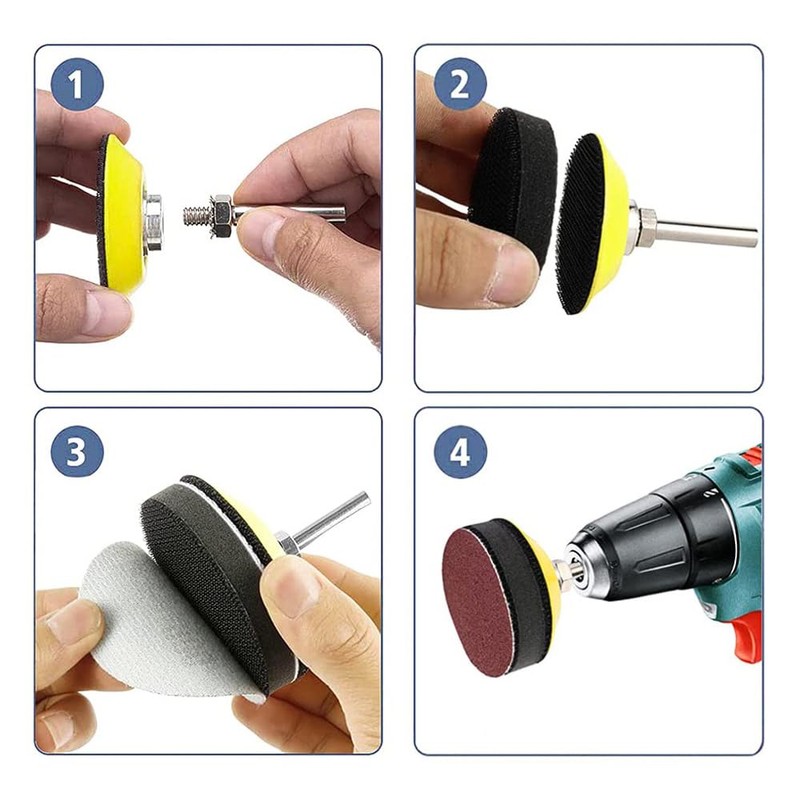 1

2

3

4