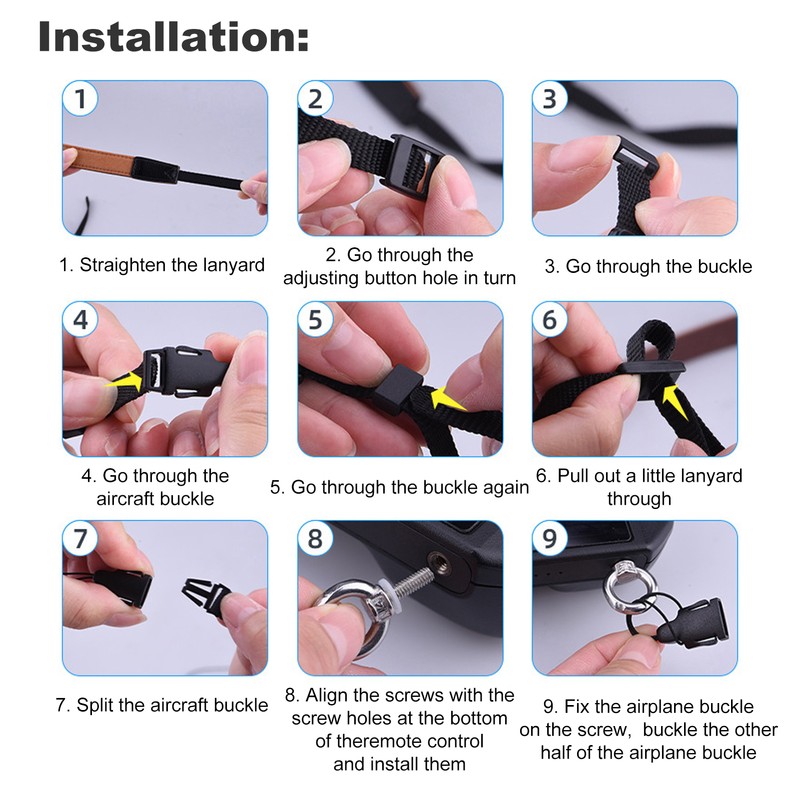 Installation:

1

1. Straighten the lanyard

2

2. Go through the adjusting button hole in turn

3

3. Go through the buckle

4

4. Go through the aircraft buckle

5

5. Go through the buckle again

6

6. Pull out a little lanyard through

7

7. Split the aircraft buckle

8

8. Align the screws with the screw holes at the bottom of theremote control and install them

9

9. Fix the airplane buckle on the screw, buckle the other half of the airplane buckle