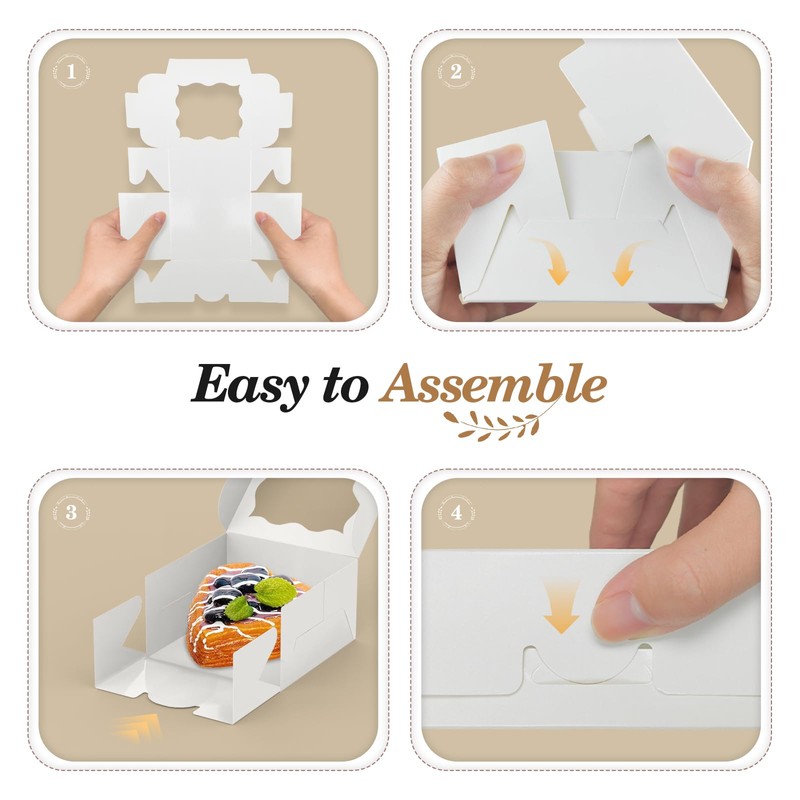 1

2

Easy to Assemble

3

4